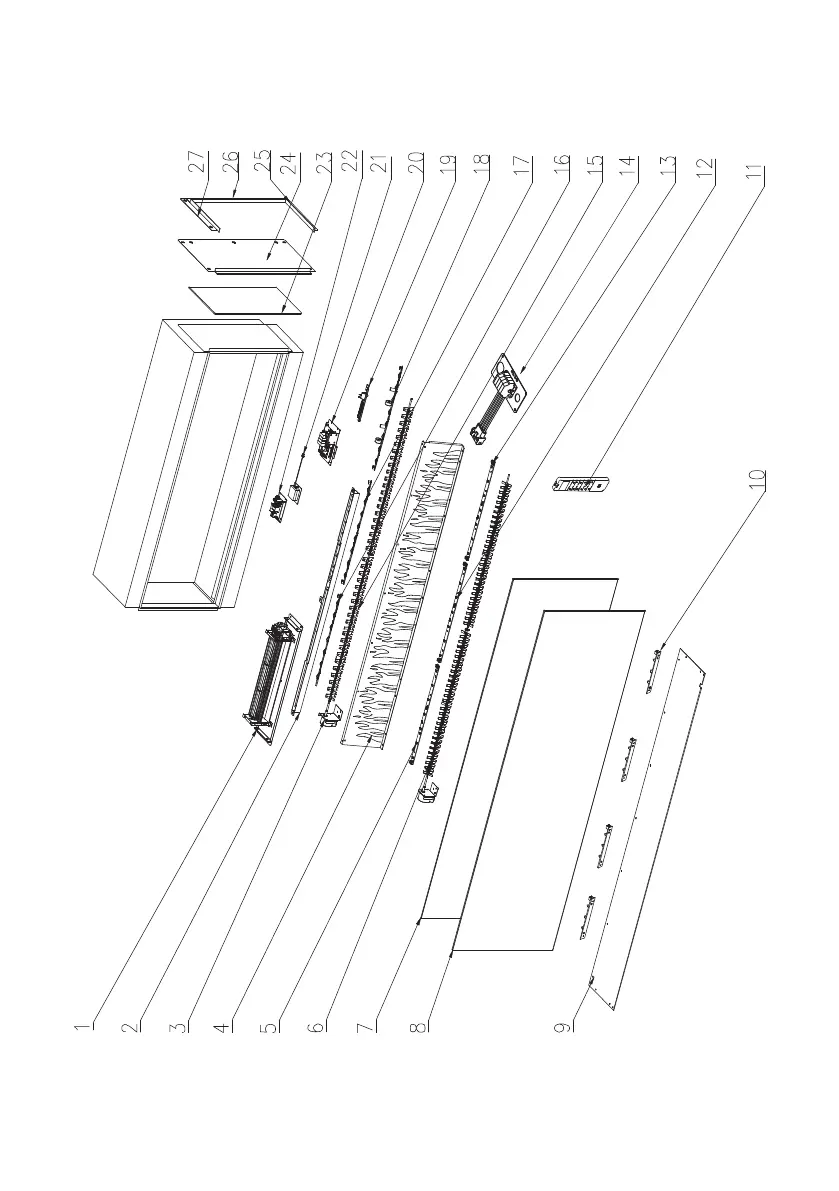 27
26
25
24
23
22
21
20
19
18
17
16
15
14
13
12
11
10
1
2
3
4
5
6
7
8
9