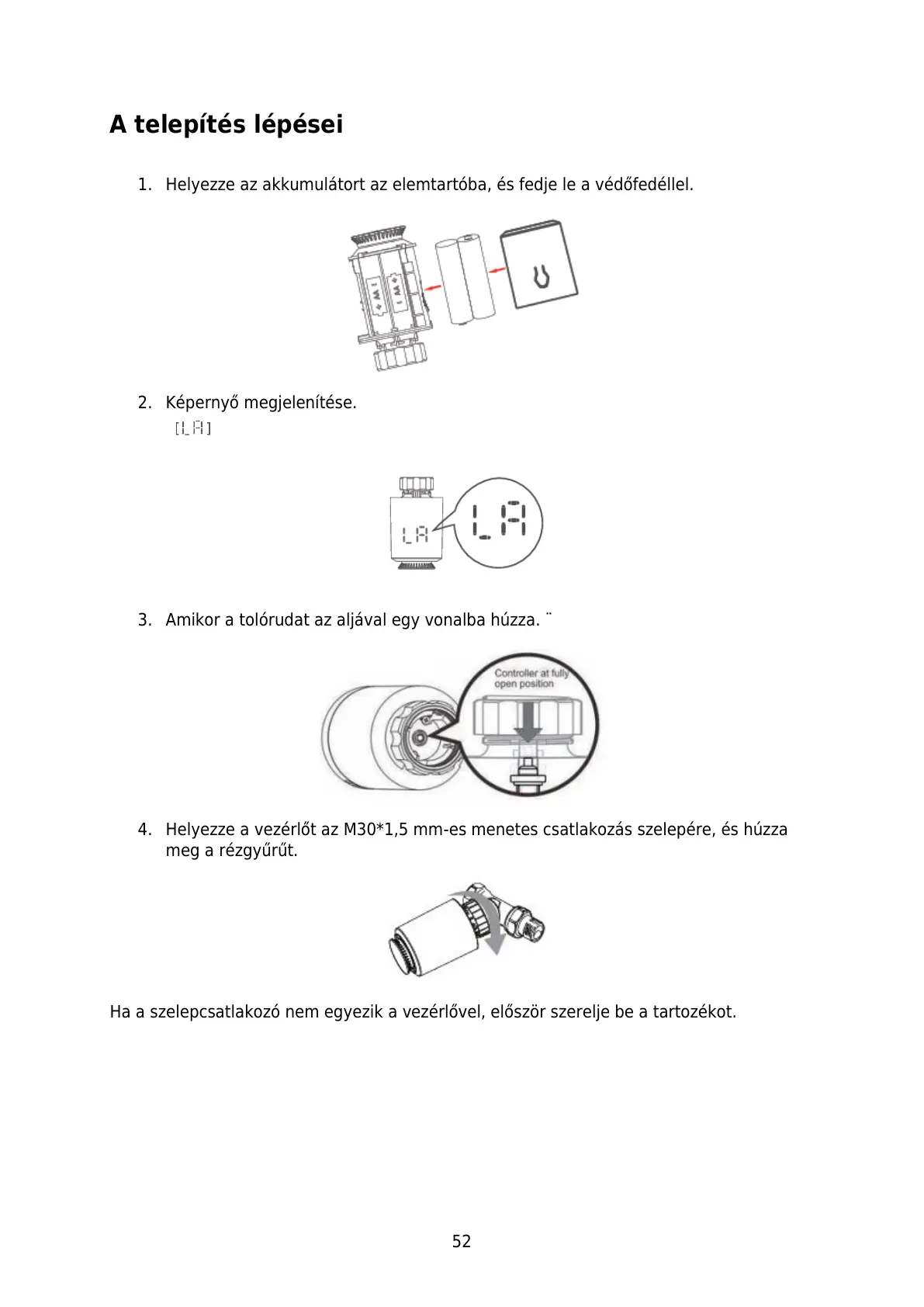 A telepítés lépései

1. Helyezze az akkumulátort az elemtartóba, és fedje le a védőfedéllel.

AA
AA

2. Képernyő megjelenítése.
[LA]

LA
LA

3. Amikor a tolórudat az aljával egy vonalba húzza. ¨

Controller at fully open position

4. Helyezze a vezérlőt az M30*1,5 mm-es menetes csatlakozás szelepére, és húzza meg a rézgyűrűt.

Ha a szelepcsatlakozó nem egyezik a vezérlővel, először szerelje be a tartozékot.

52