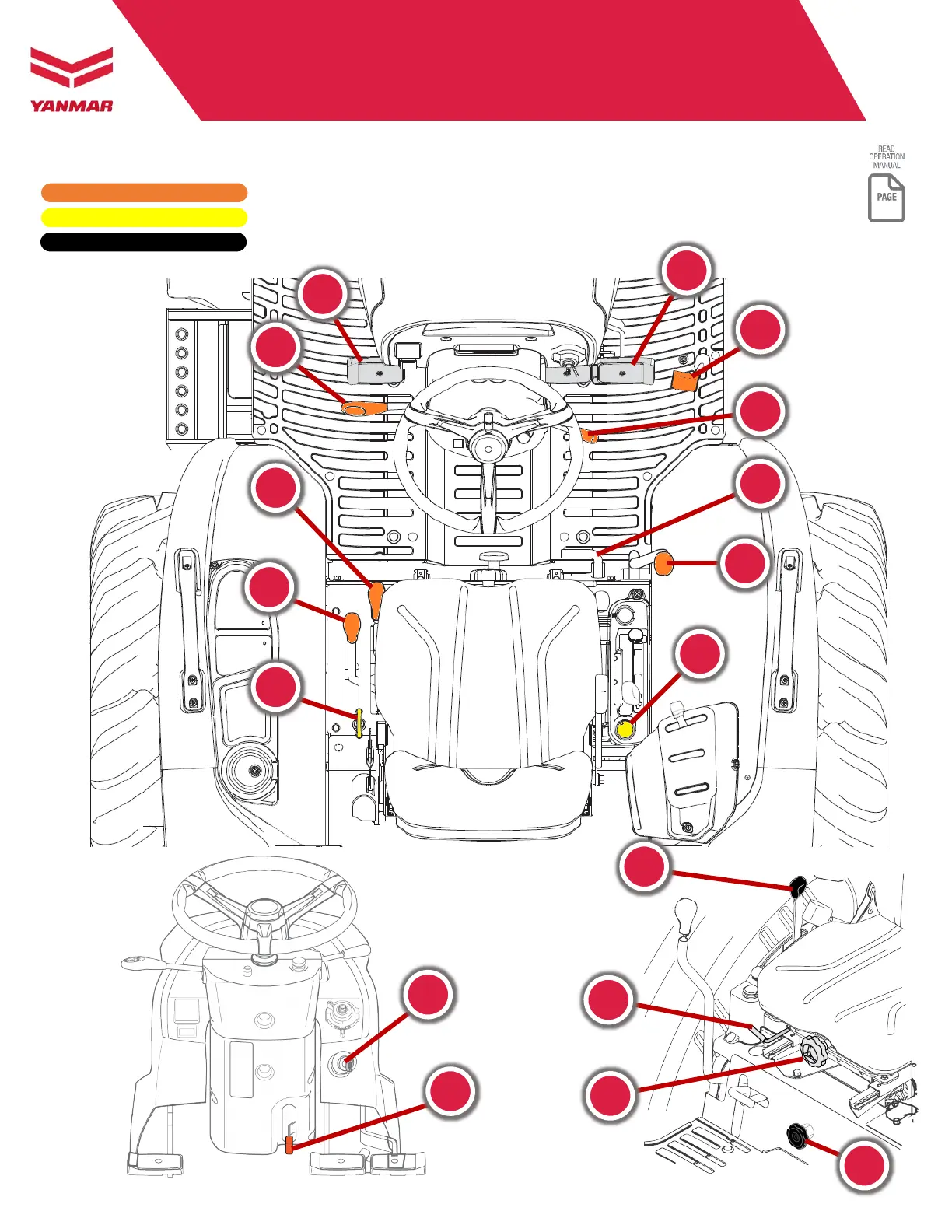 YANMAR

READ OPERATION MANUAL

PAGE