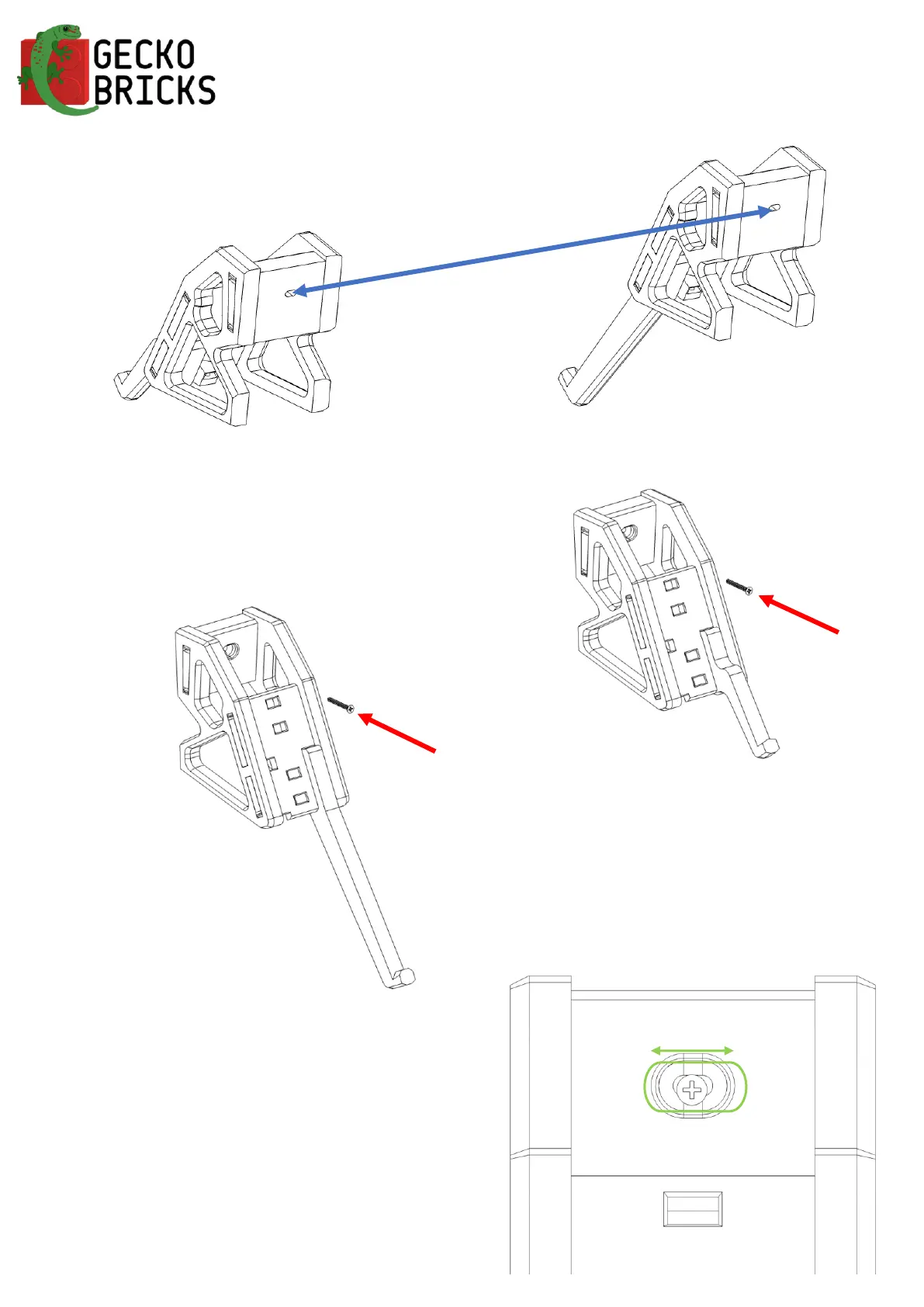 GECKO
BRICKS