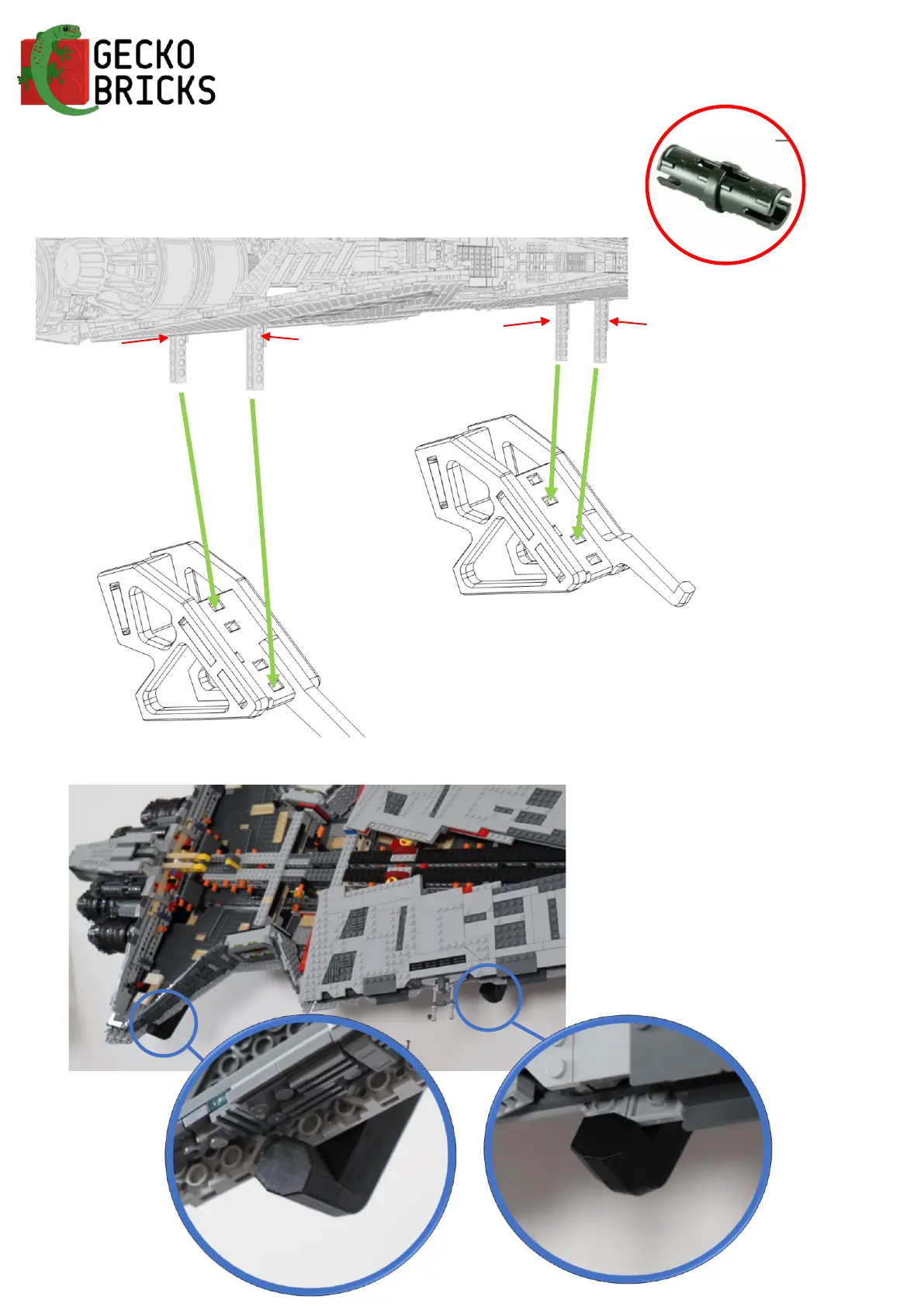 GECKO
BRICKS