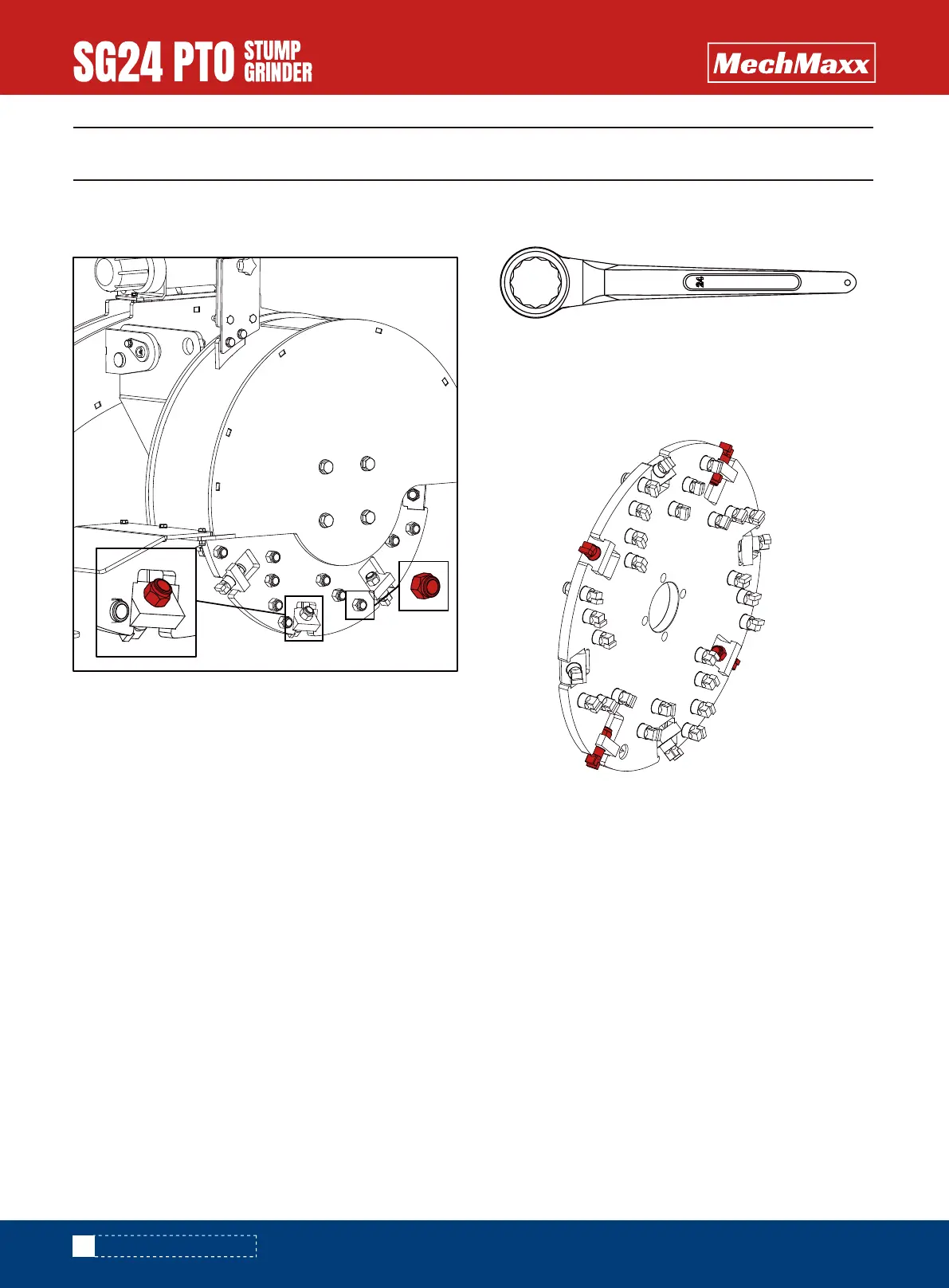 SG24 PTO STUMP GRINDER

MechMaxx

24