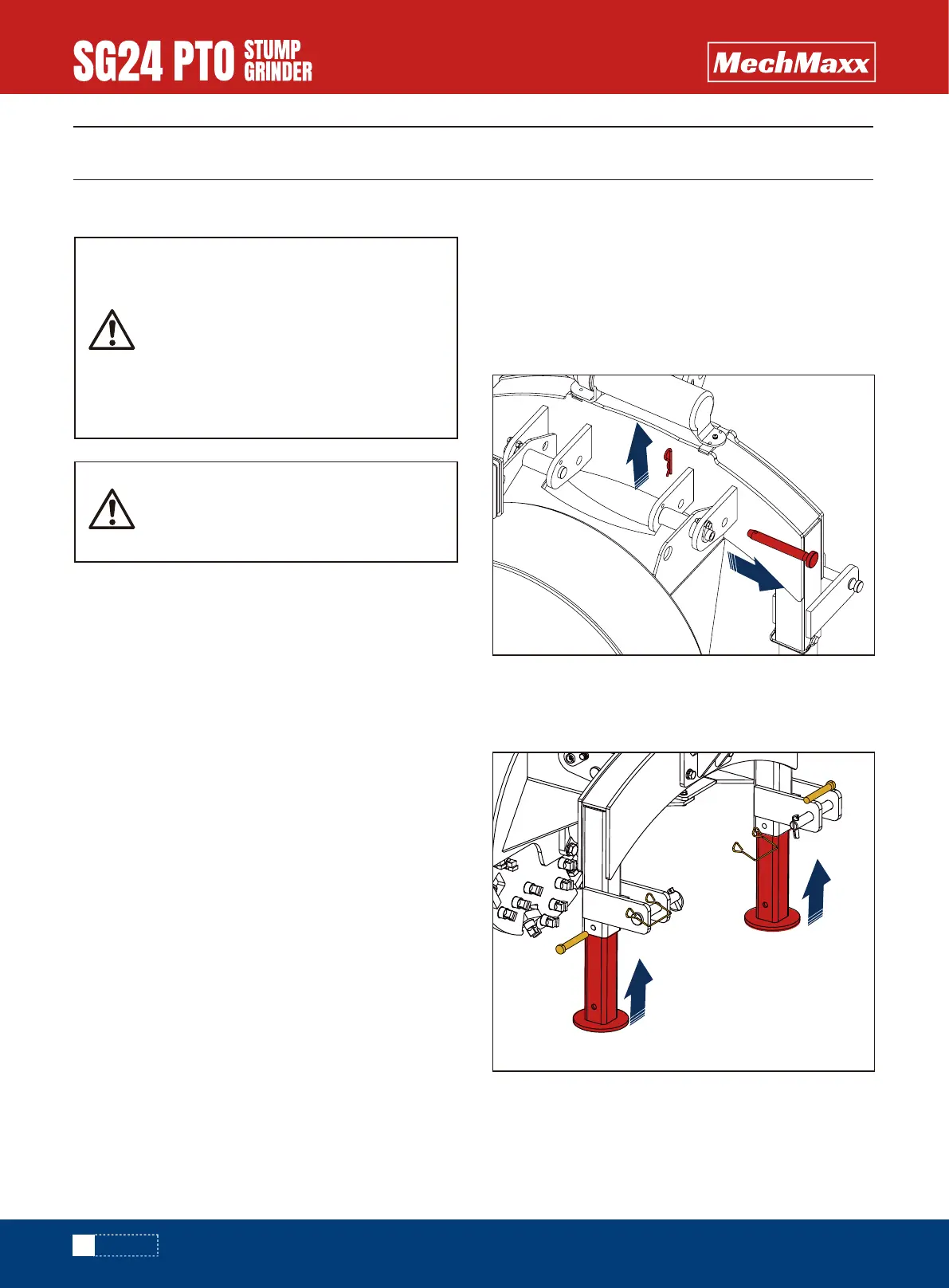 SG24 PTO STUMP GRINDER

MechMaxx