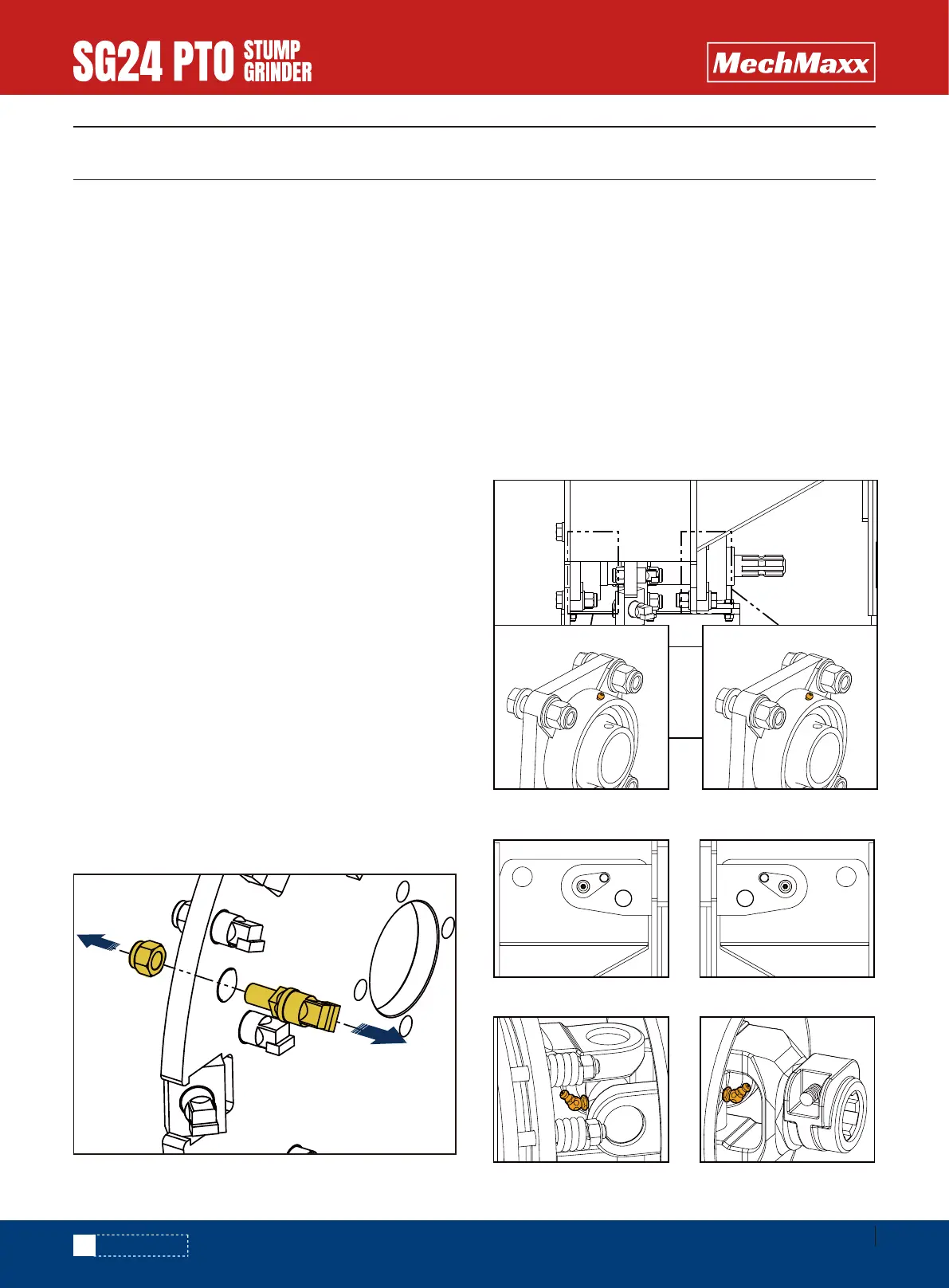 SG24 PTO STUMP GRINDER

MechMaxx