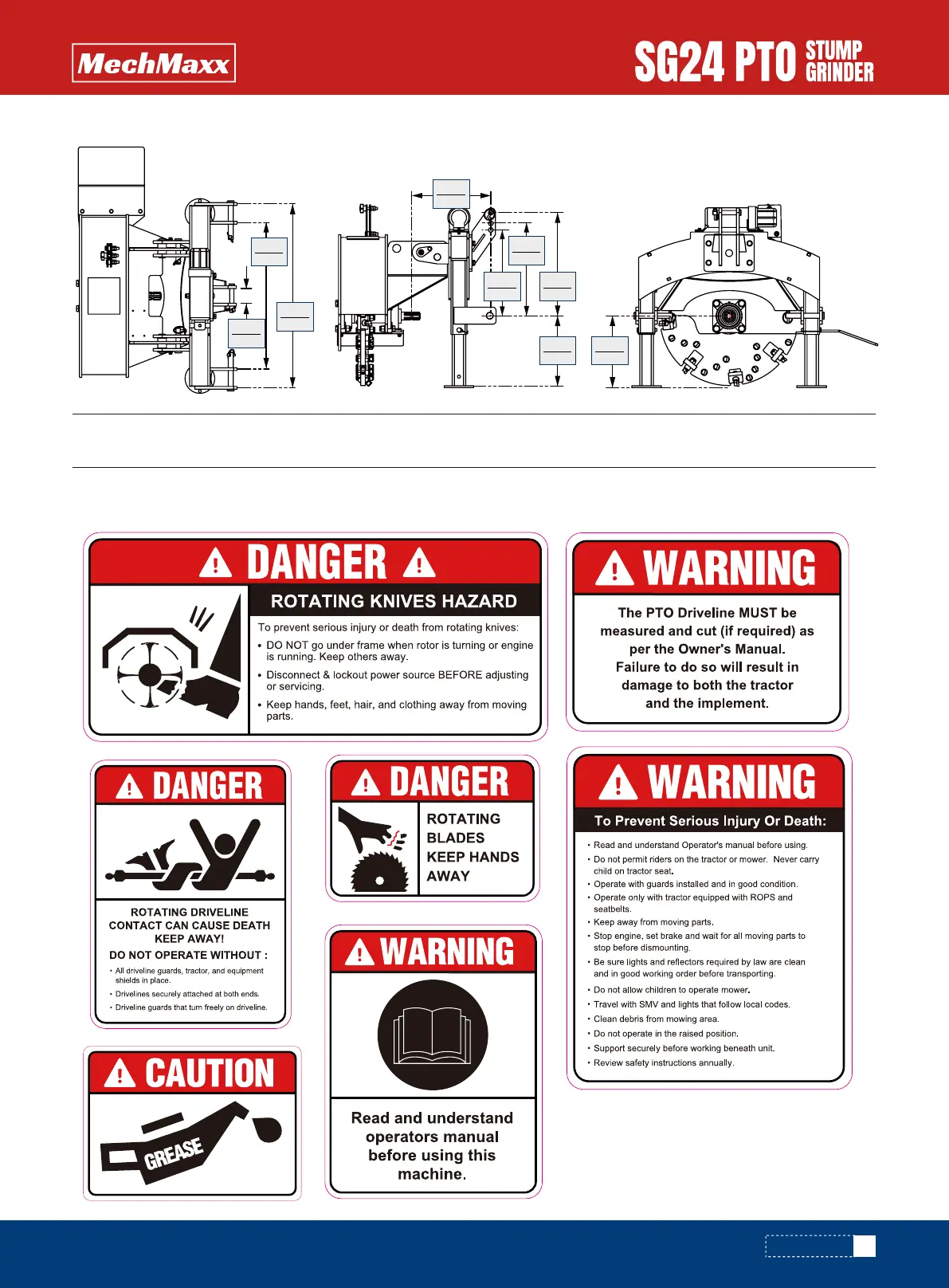 MechMaxx

SG24 PTO STUMP GRINDER

DANGER

ROTATING KNIVES HAZARD

To prevent serious injury or death from rotating knives:

• DO NOT go under frame when rotor is turning or engine is running. Keep others away.

• Disconnect & lockout power source BEFORE adjusting or servicing.

• Keep hands, feet, hair, and clothing away from moving parts.

WARNING

The PTO Driveline MUST be measured and cut (if required) as per the Owner's Manual. Failure to do so will result in damage to both the tractor and the implement.

DANGER

ROTATING DRIVELINE CONTACT CAN CAUSE DEATH KEEP AWAY!

DO NOT OPERATE WITHOUT :

• All driveline guards, tractor, and equipment shields in place.

• Drivelines securely attached at both ends.

• Driveline guards that turn freely on driveline.

DANGER

ROTATING BLADES KEEP HANDS AWAY

WARNING

To Prevent Serious Injury Or Death:

• Read and understand Operator's manual before using.

• Do not permit riders on the tractor or mower. Never carry child on tractor seat.

• Operate with guards installed and in good condition.

• Operate only with tractor equipped with ROPS and seatbelts.

• Keep away from moving parts.

• Stop engine, set brake and wait for all moving parts to stop before dismounting.

• Be sure lights and reflectors required by law are clean and in good working order before transporting.

• Do not allow children to operate mower.

• Travel with SMV and lights that follow local codes.

• Clean debris from mowing area.

• Do not operate in the raised position.

• Support securely before working beneath unit.

• Review safety instructions annually.

WARNING

Read and understand operators manual before using this machine.

CAUTION

GREASE