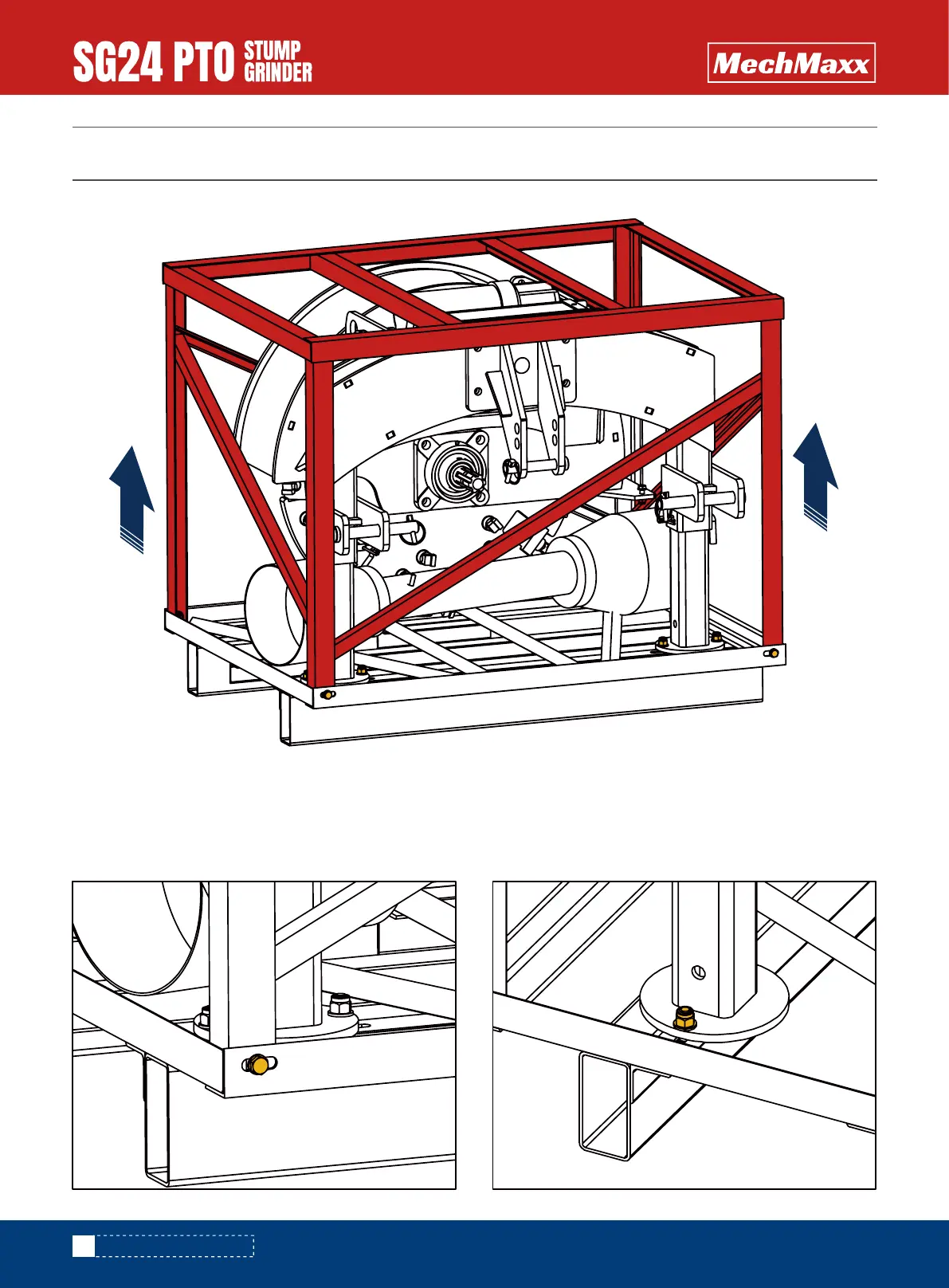 SG24 PTO STUMP GRINDER

MechMaxx