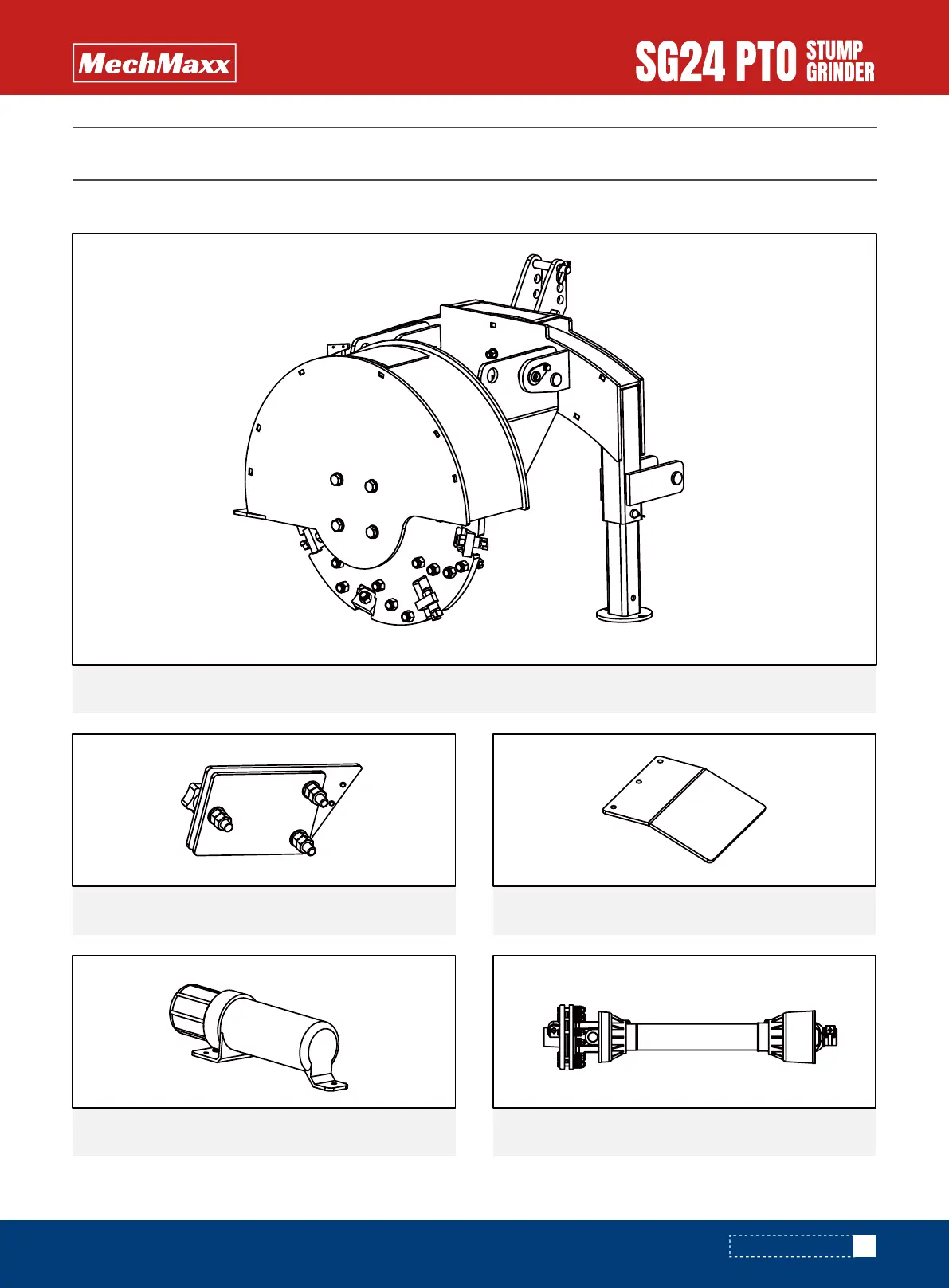 MechMaxx

SG24 PTO STUMP GRINDER