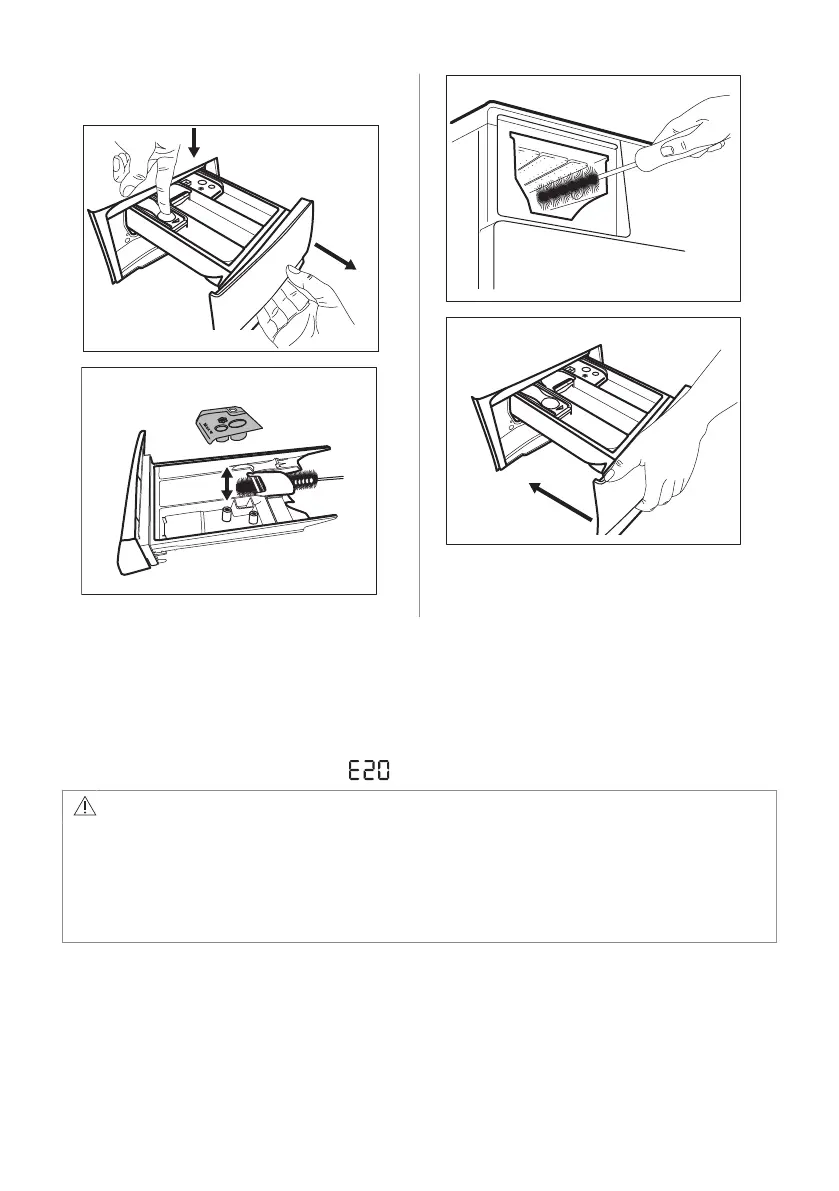 E20