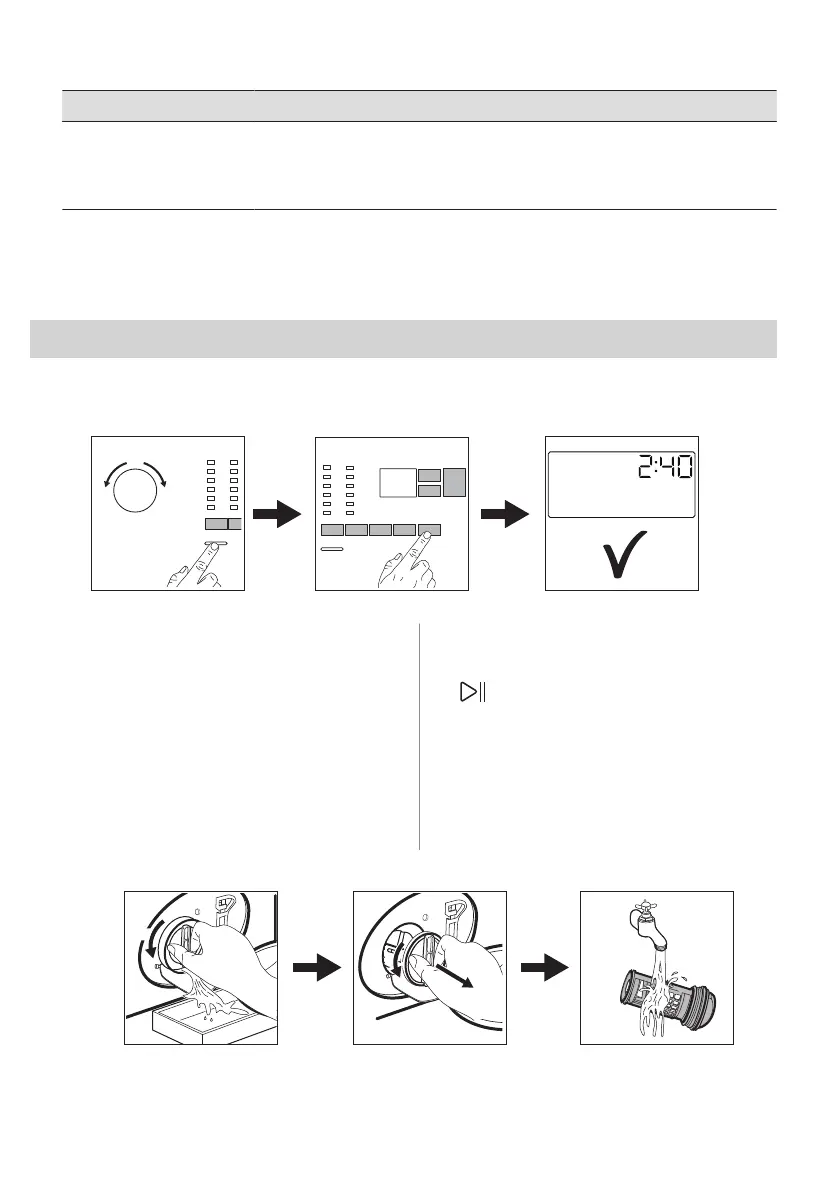 2:40