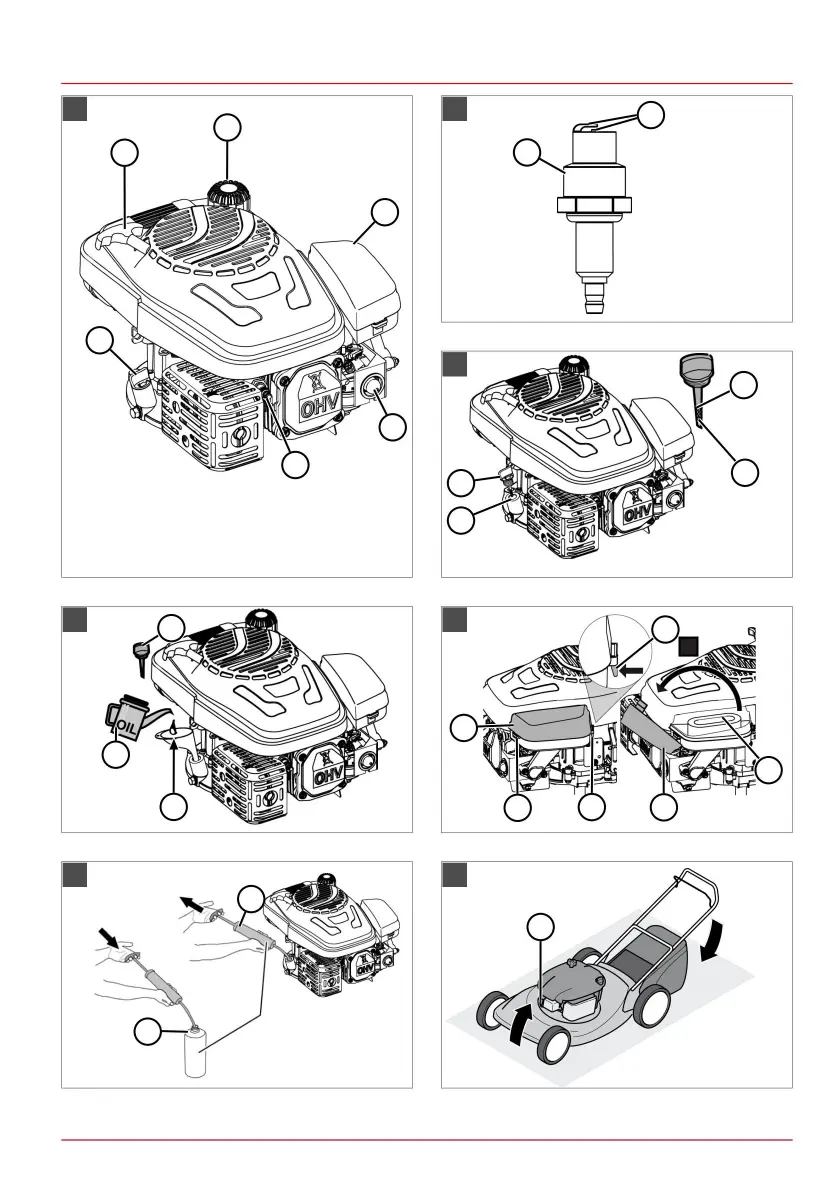 OHV

OHV

OIL

OHV

OHV