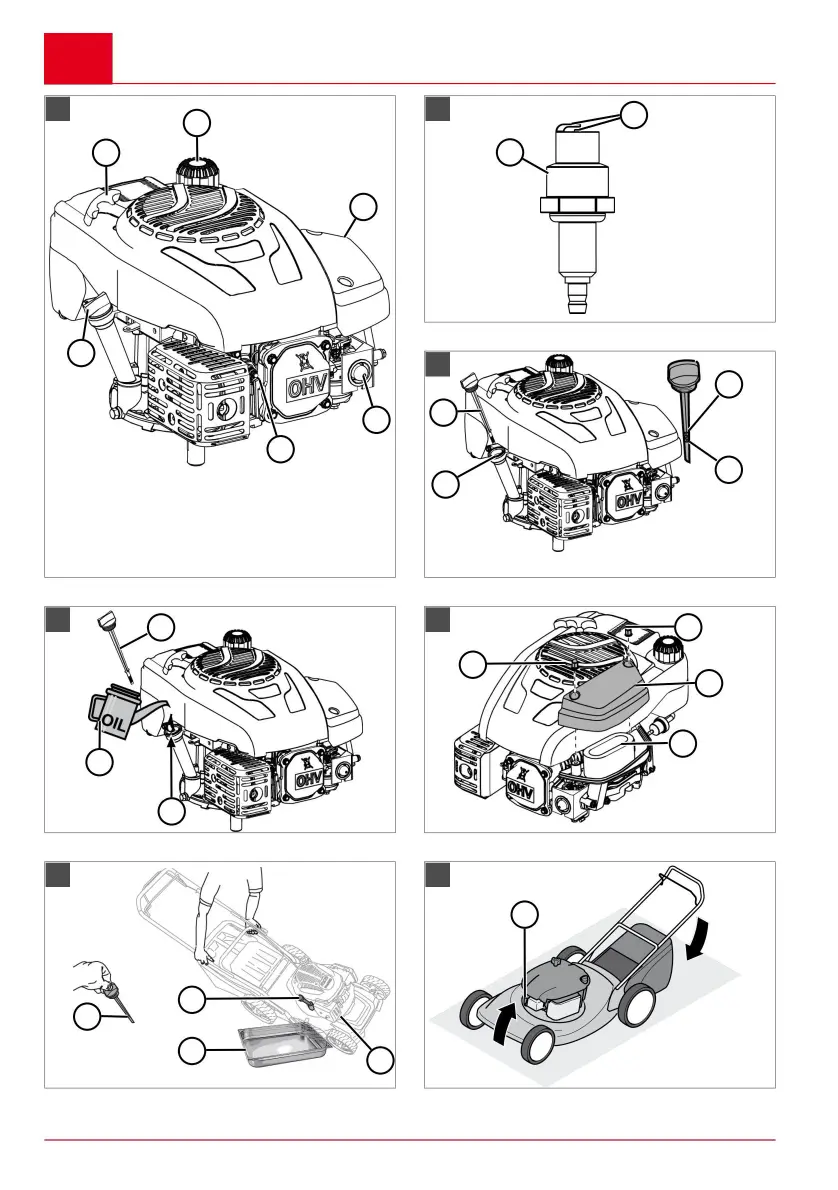 OHV

OHV

OIL

OHV

OHV