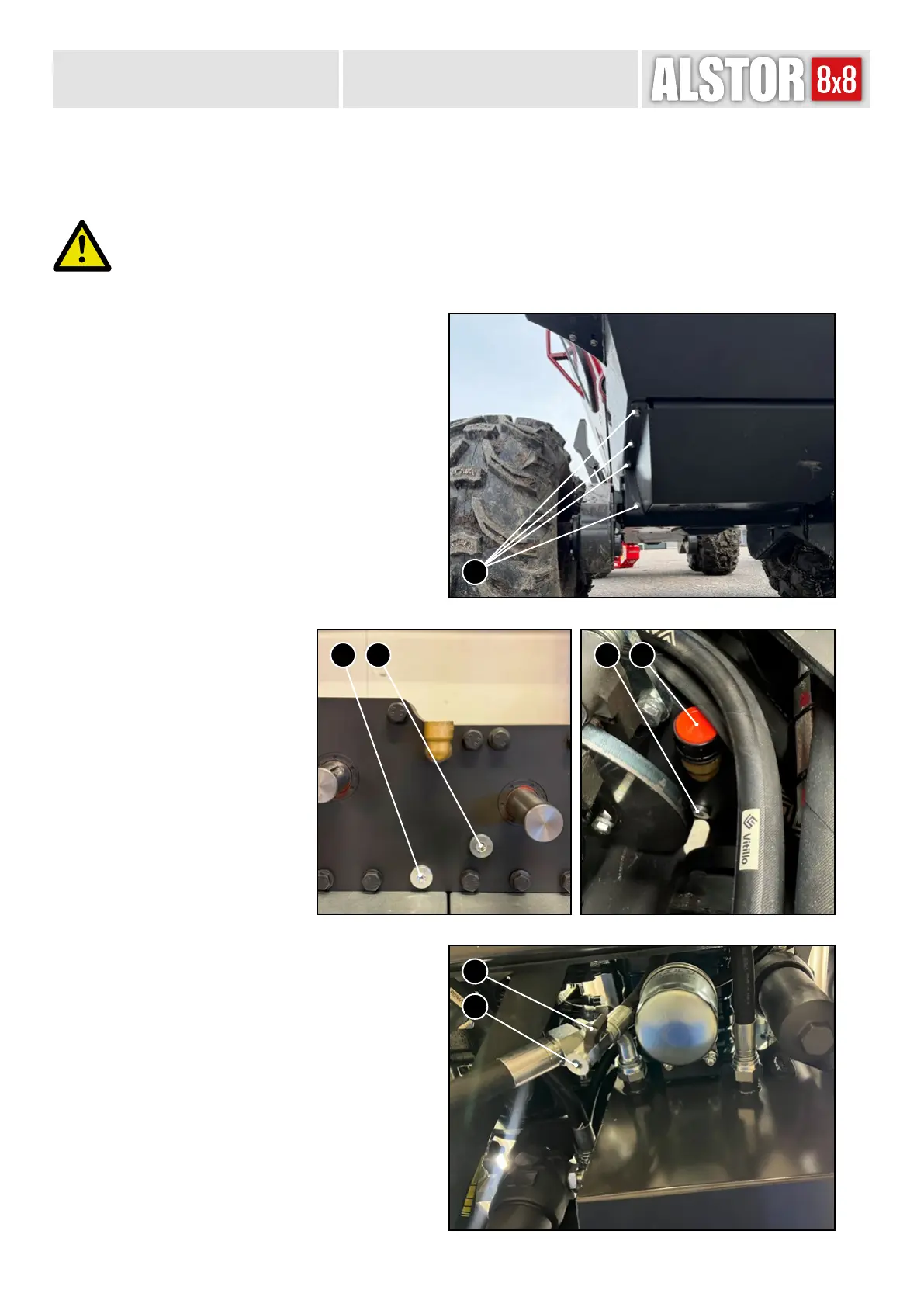 ALSTOR 8x8

Vitillo