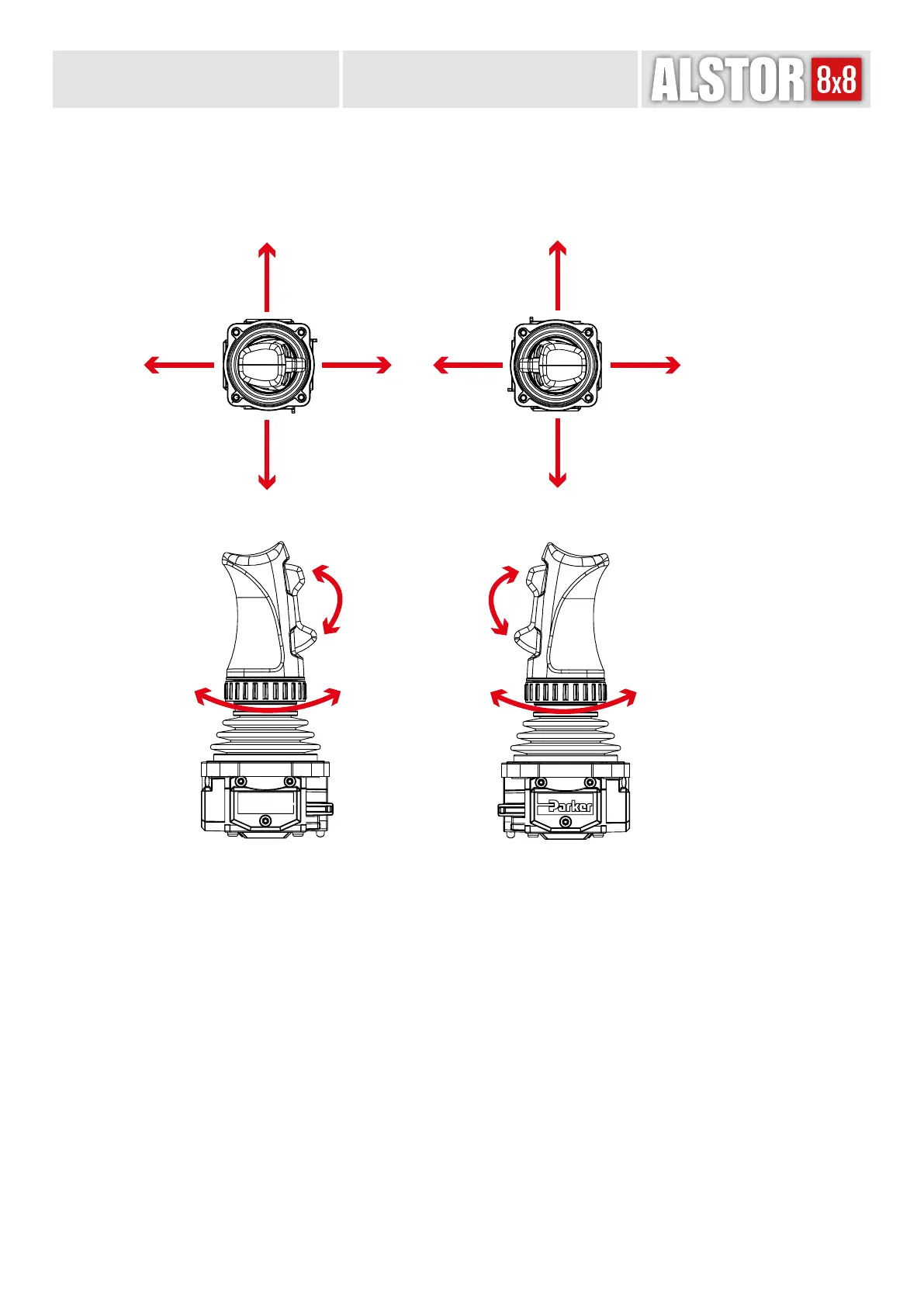 ALSTOR 8x8

Parker