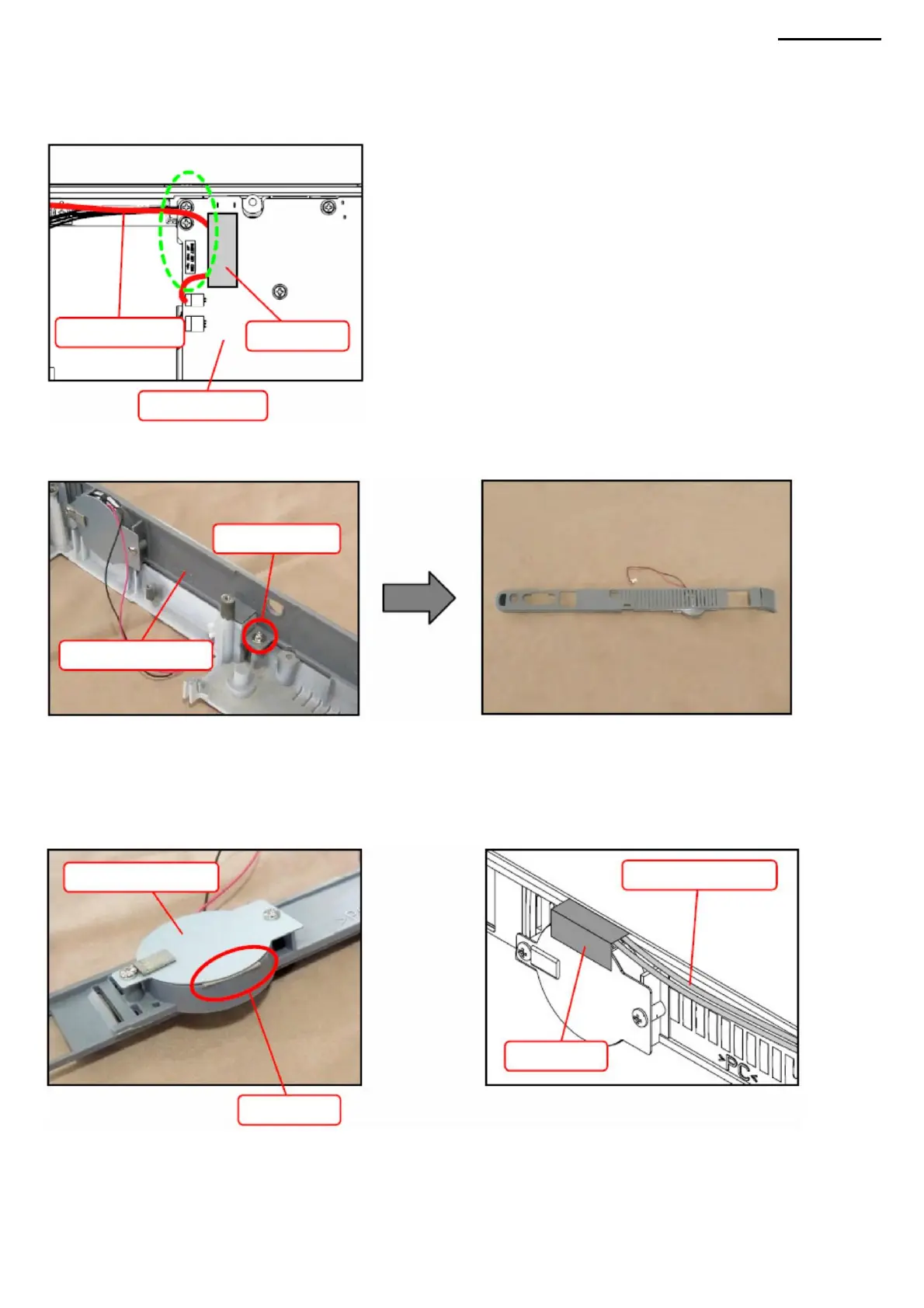 >PC<