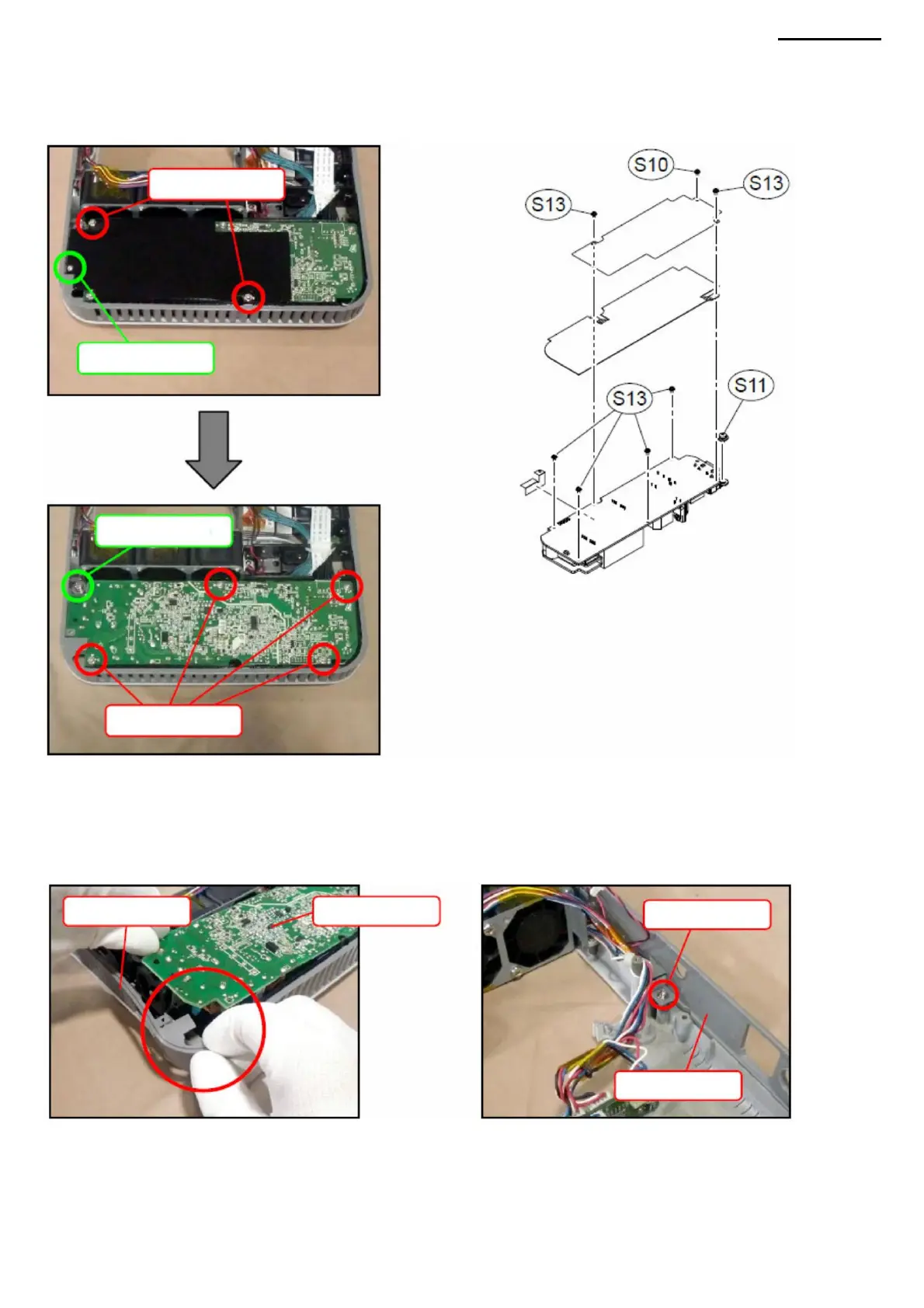 S10

S13

S13

S13

S11