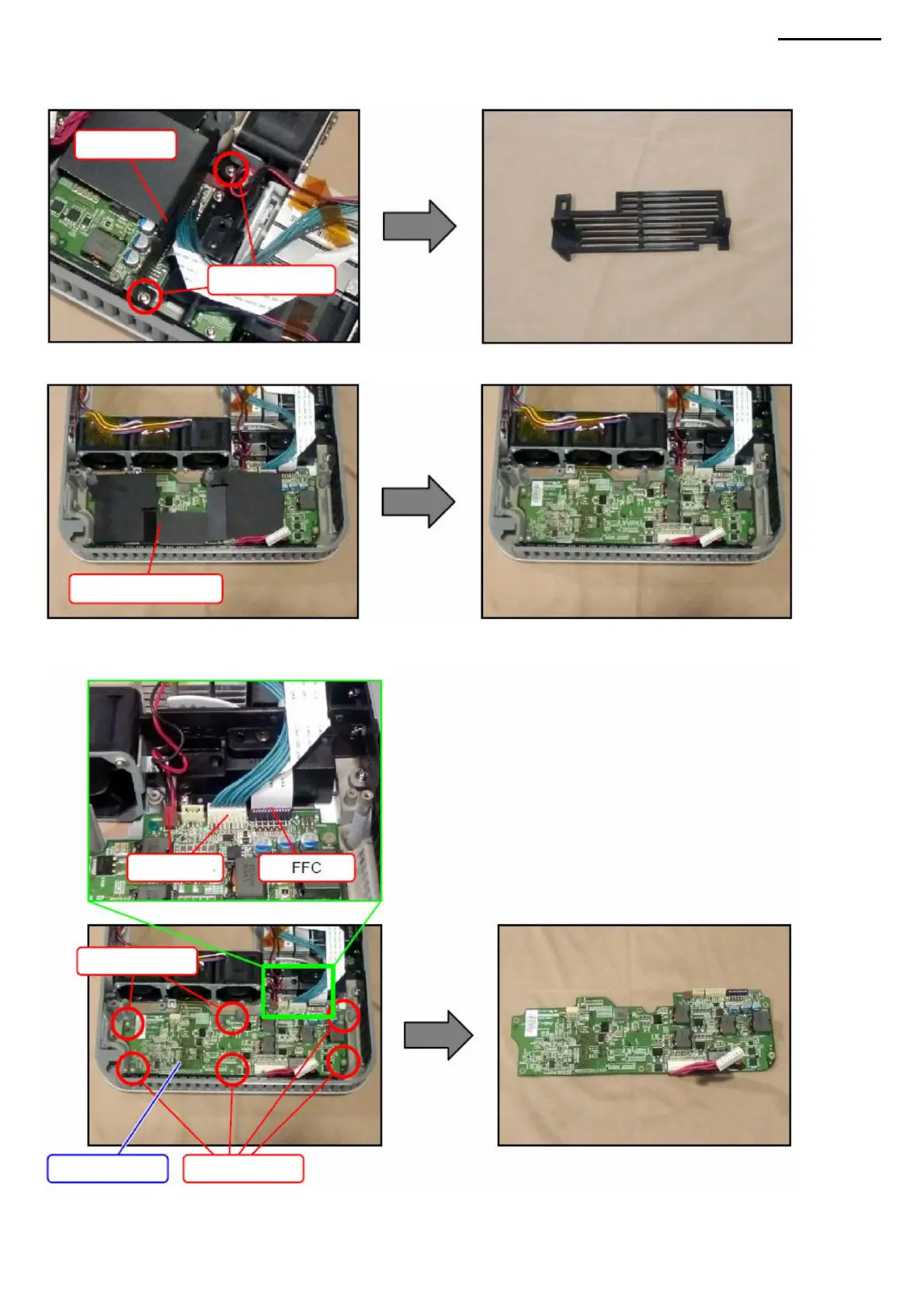 FFC