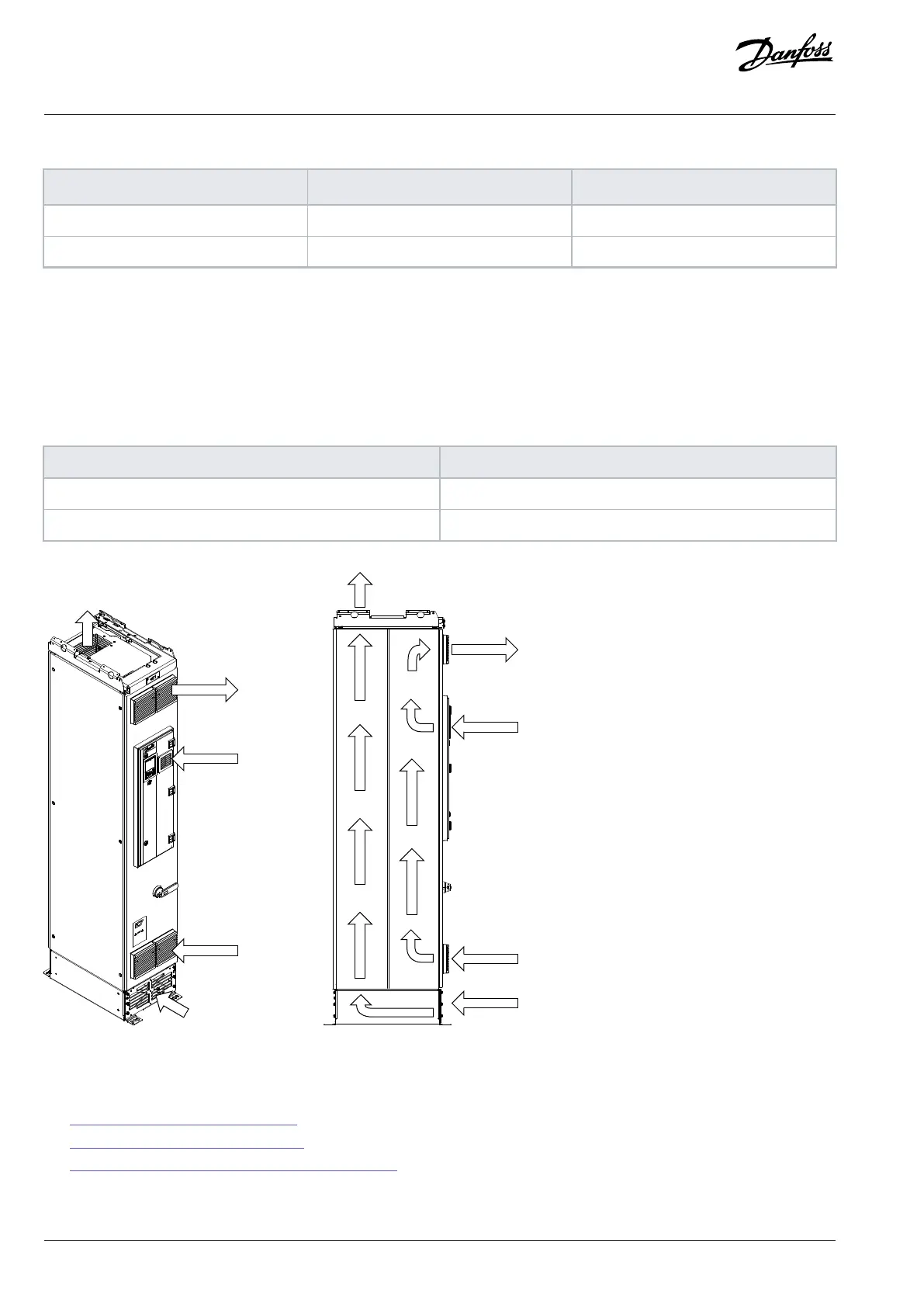 Danfoss