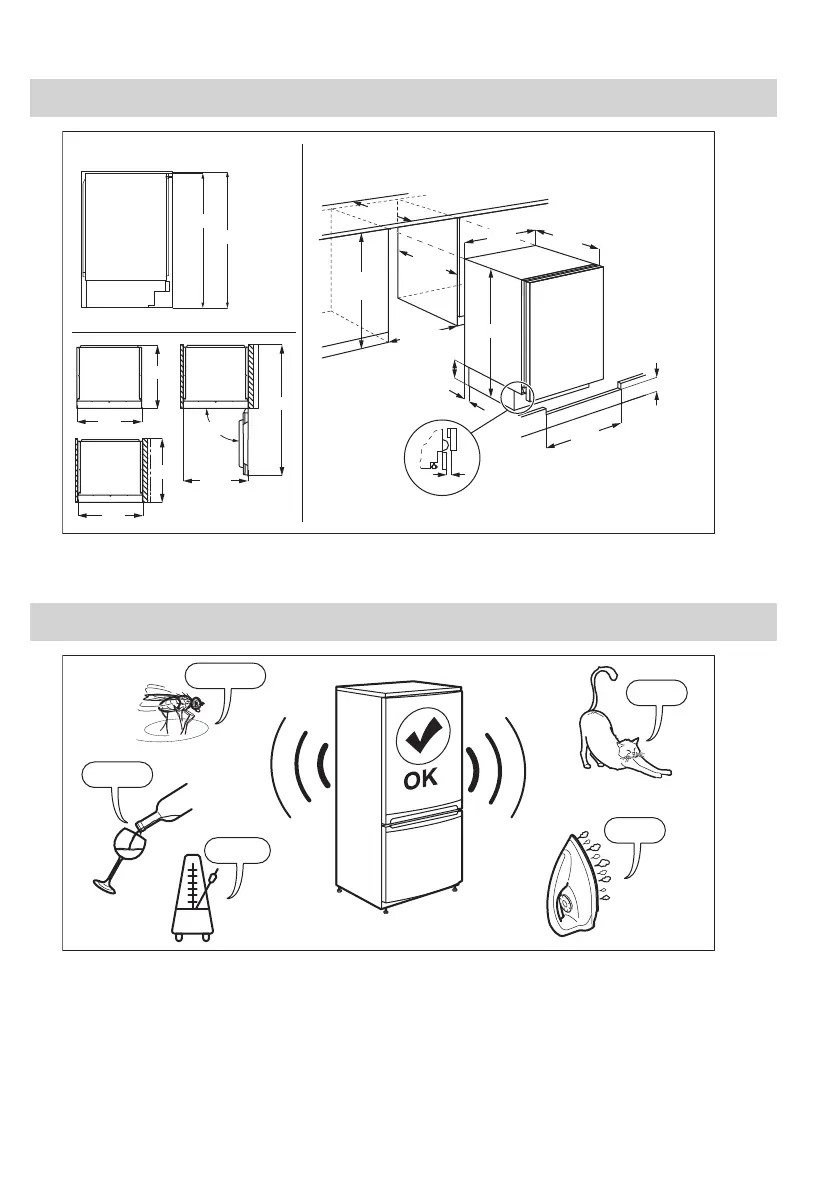 OK