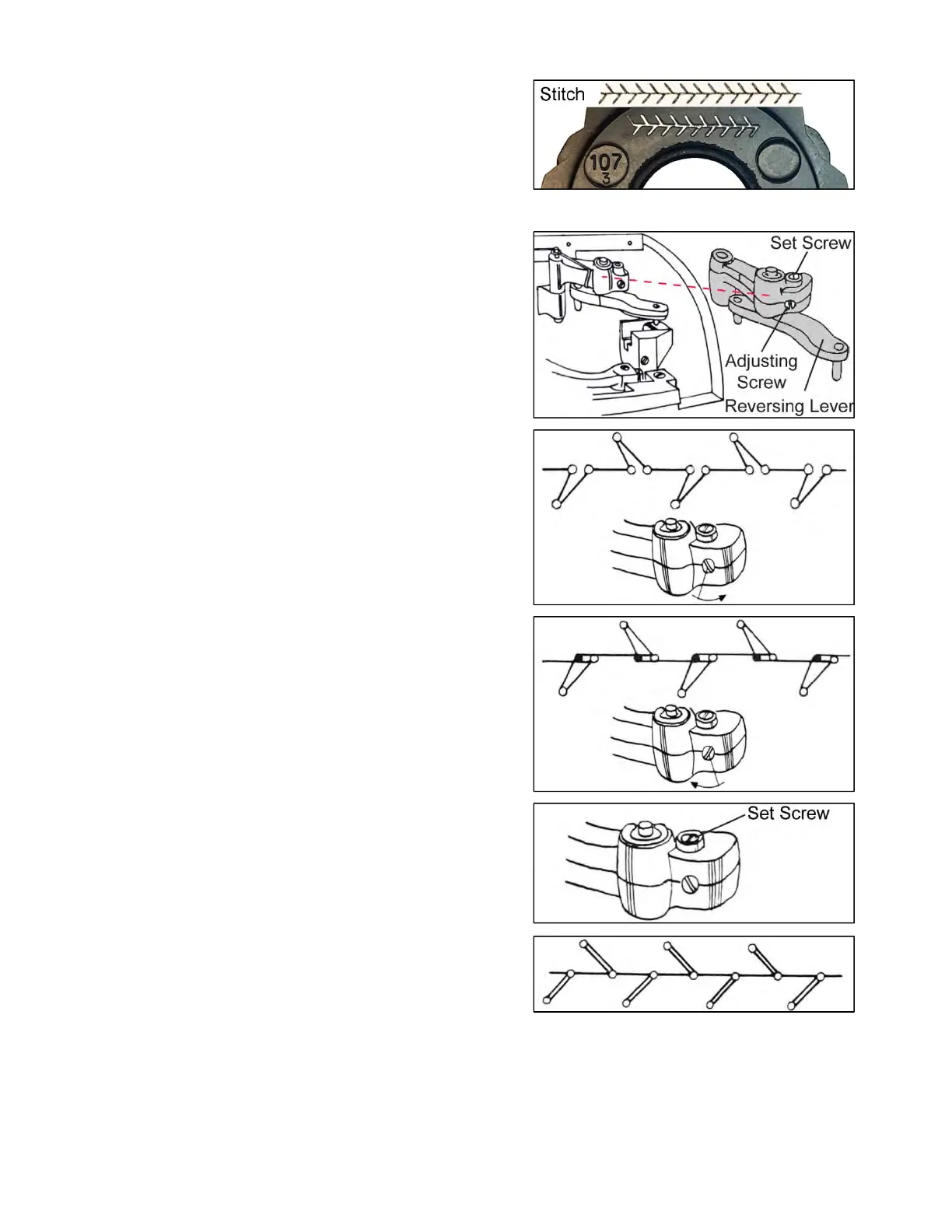 Stitch

107
3

Set Screw

Adjusting Screw

Reversing Lever

Set Screw