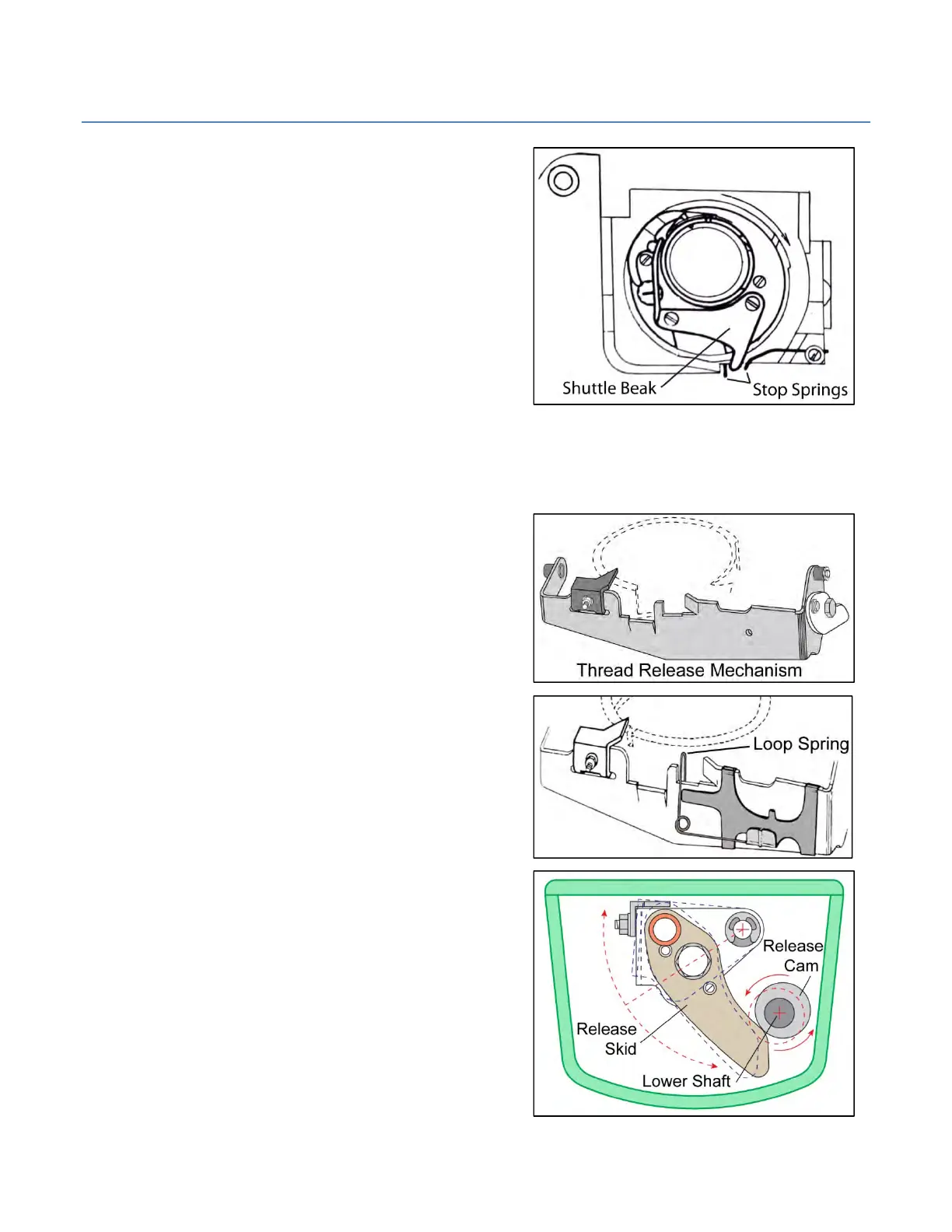 Shuttle Beak
Stop Springs

Thread Release Mechanism

Loop Spring

Release Cam
Release Skid
Lower Shaft