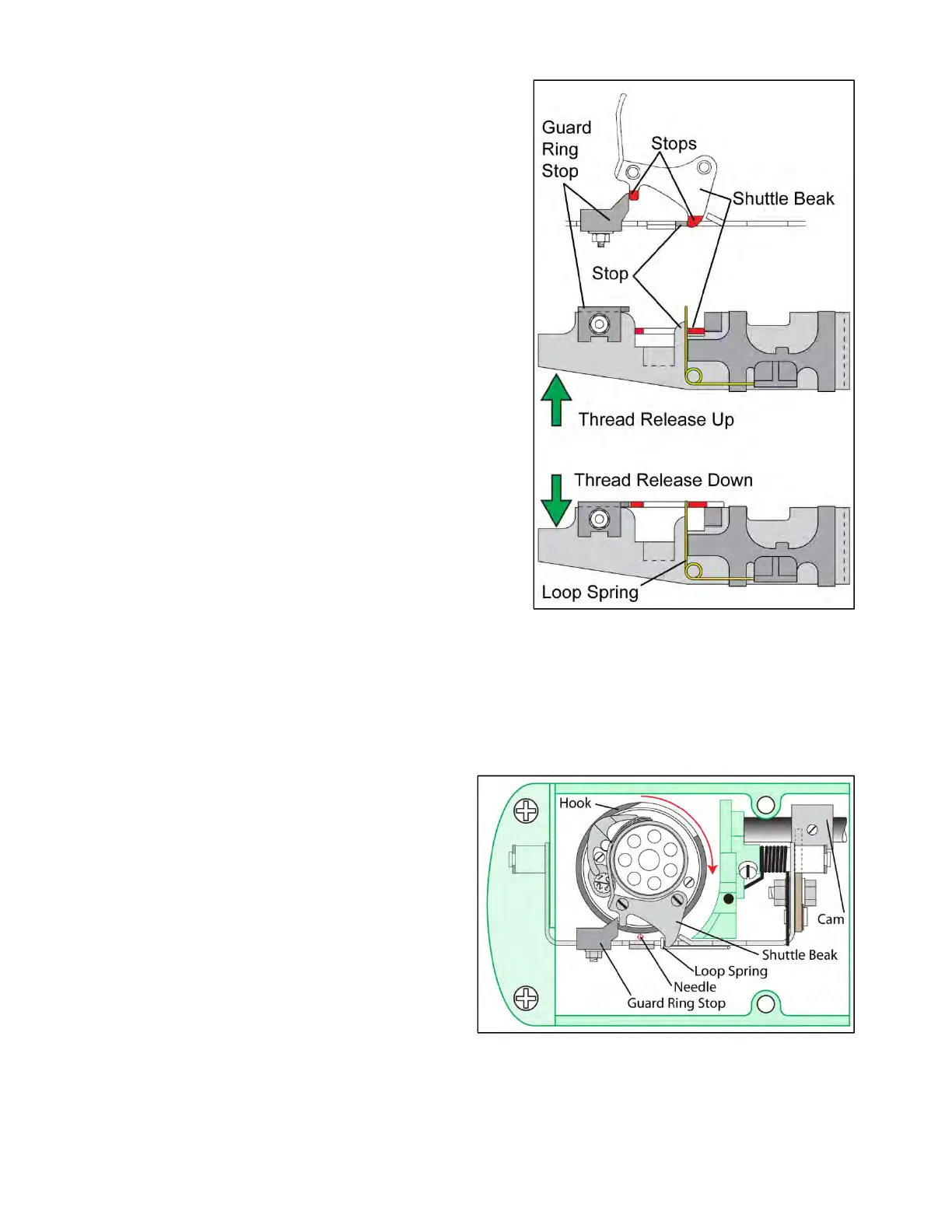 Guard Ring Stop

Stops

Shuttle Beak

Stop

Thread Release Up

Thread Release Down

Loop Spring

Hook

Cam

Shuttle Beak

Loop Spring

Needle

Guard Ring Stop