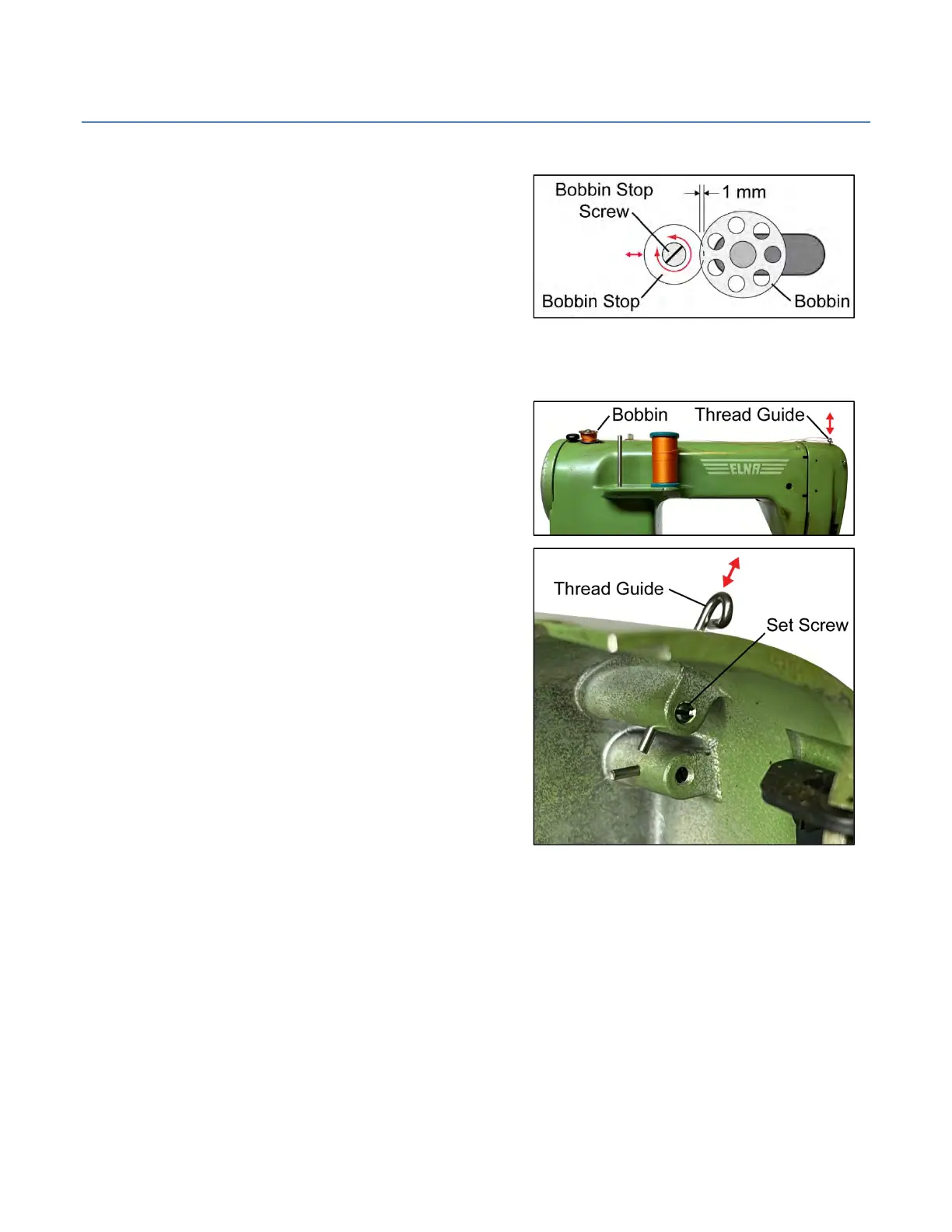 Bobbin Stop Screw

1 mm

Bobbin Stop

Bobbin

Bobbin

Thread Guide

ELNA

Thread Guide

Set Screw