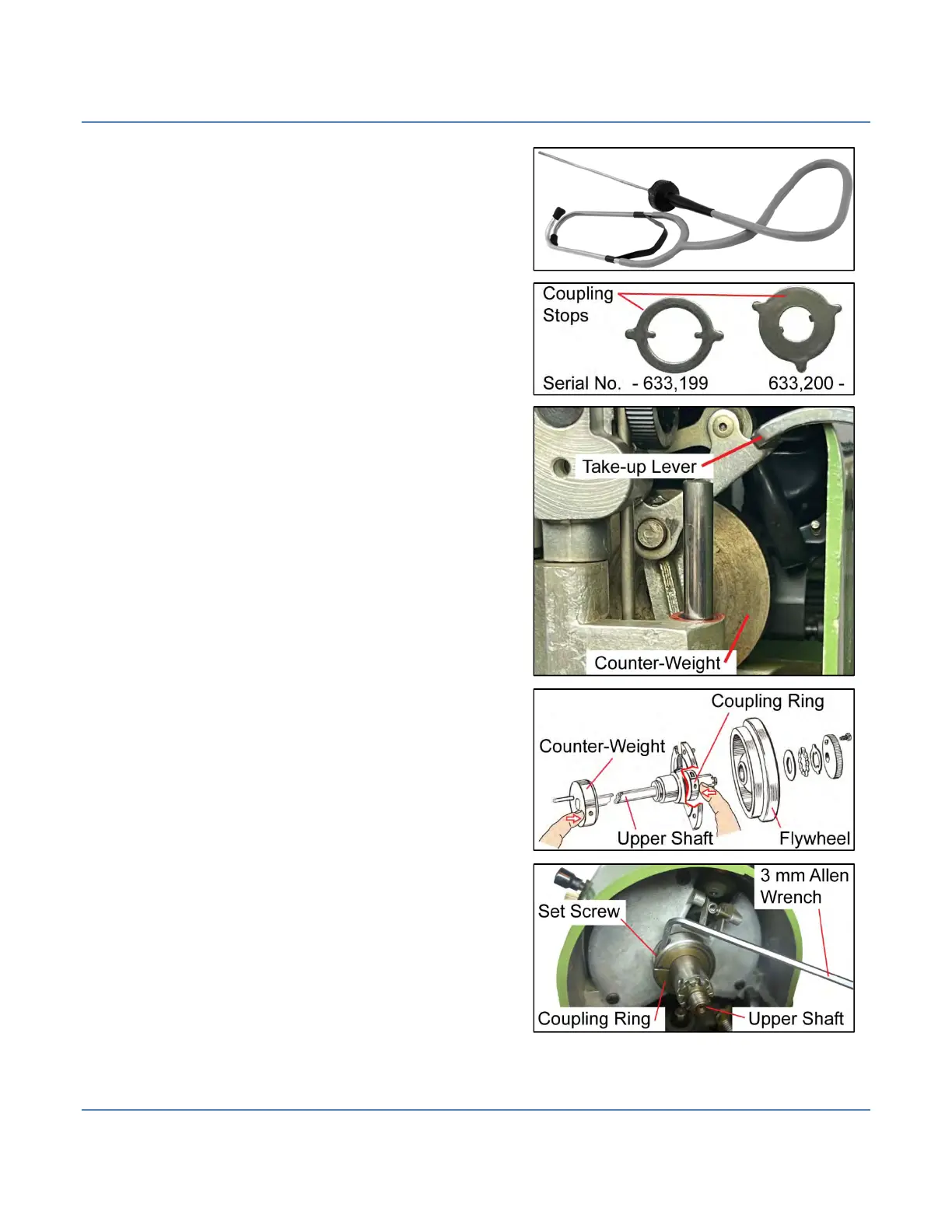 Coupling Stops

Serial No. - 633,199

633,200 -

Take-up Lever

Counter-Weight

Coupling Ring

Counter-Weight

Upper Shaft

Flywheel

3 mm Allen Wrench

Set Screw

Coupling Ring

Upper Shaft