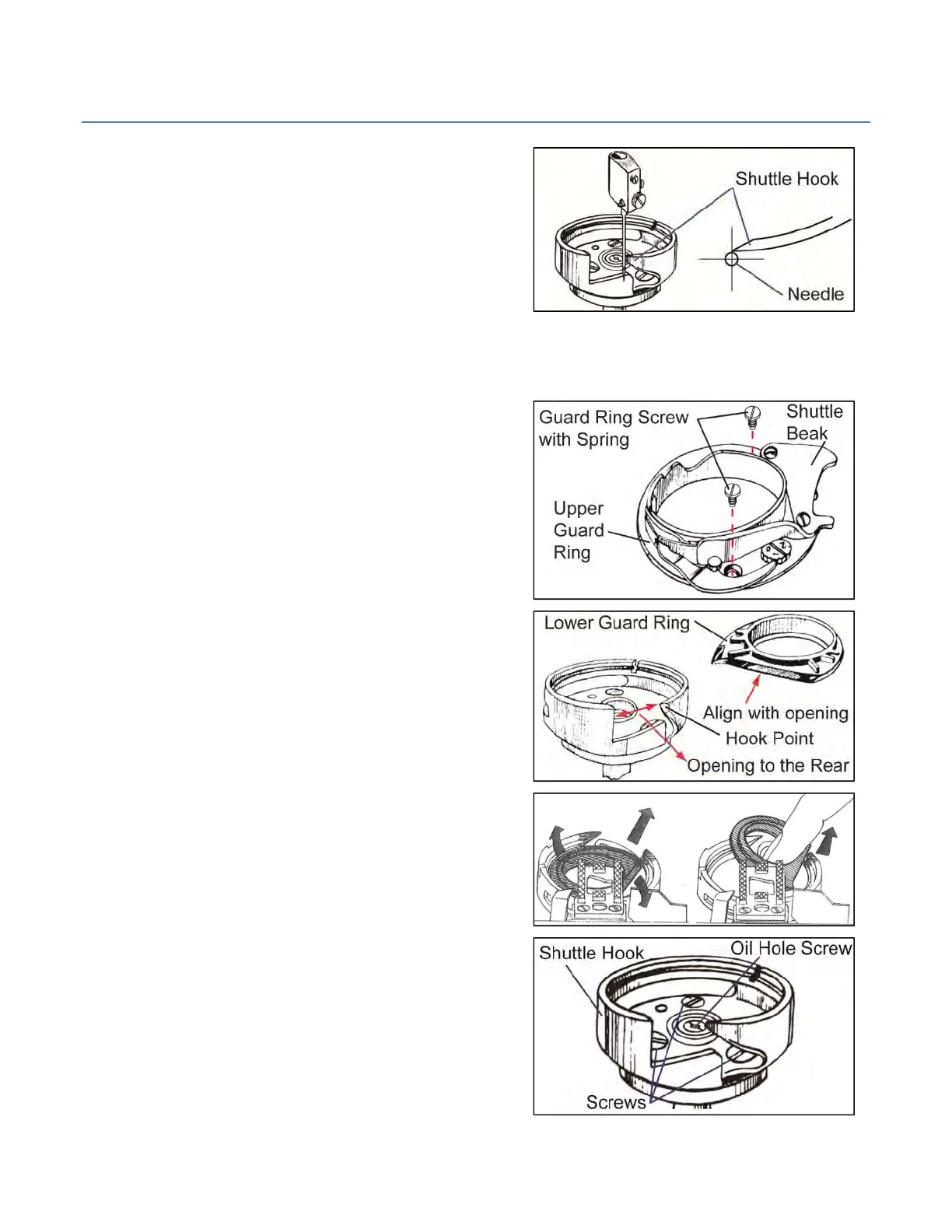 Shuttle Hook
Needle

Guard Ring Screw with Spring
Shuttle Beak
Upper Guard Ring

Lower Guard Ring
Align with opening
Hook Point
Opening to the Rear

Shuttle Hook
Oil Hole Screw
Screws