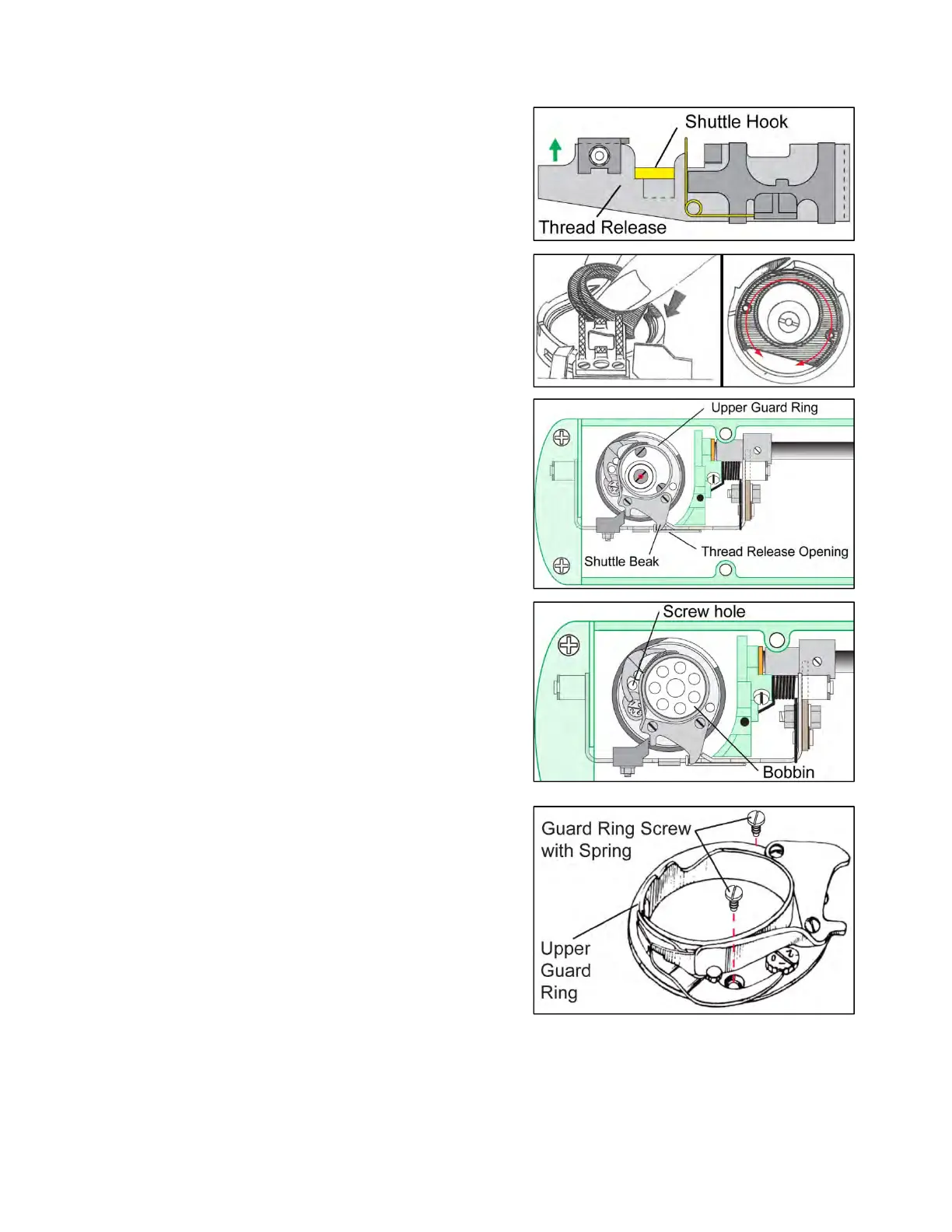 Shuttle Hook
Thread Release

Upper Guard Ring
Thread Release Opening
Shuttle Beak

Screw hole
Bobbin

Guard Ring Screw with Spring
Upper Guard Ring