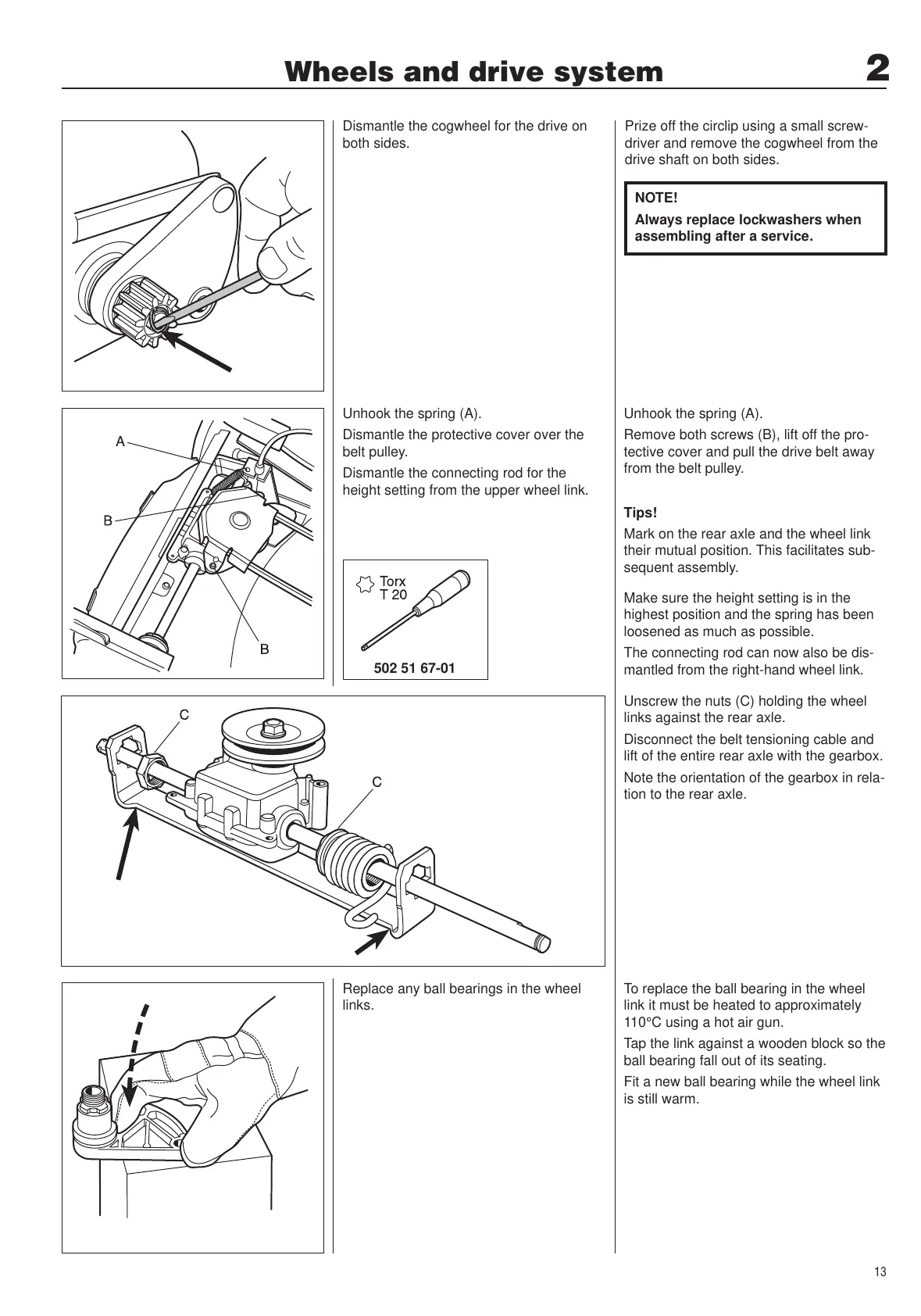 Wheels and drive system 2

Dismantle the cogwheel for the drive on both sides.

Prize off the circlip using a small screwdriver and remove the cogwheel from the drive shaft on both sides.

NOTE!
Always replace lockwashers when assembling after a service.

A
B
B

Unhook the spring (A).

Dismantle the protective cover over the belt pulley.

Dismantle the connecting rod for the height setting from the upper wheel link.

Torx T 20

502 51 67-01

Unhook the spring (A).

Remove both screws (B), lift off the protective cover and pull the drive belt away from the belt pulley.

Tips!

Mark on the rear axle and the wheel link their mutual position. This facilitates subsequent assembly.

Make sure the height setting is in the highest position and the spring has been loosened as much as possible.

The connecting rod can now also be dismantled from the right-hand wheel link.

C
C

Unscrew the nuts (C) holding the wheel links against the rear axle.

Disconnect the belt tensioning cable and lift of the entire rear axle with the gearbox.

Note the orientation of the gearbox in relation to the rear axle.

Replace any ball bearings in the wheel links.

To replace the ball bearing in the wheel link it must be heated to approximately 110°C using a hot air gun.

Tap the link against a wooden block so the ball bearing fall out of its seating.

Fit a new ball bearing while the wheel link is still warm.

13