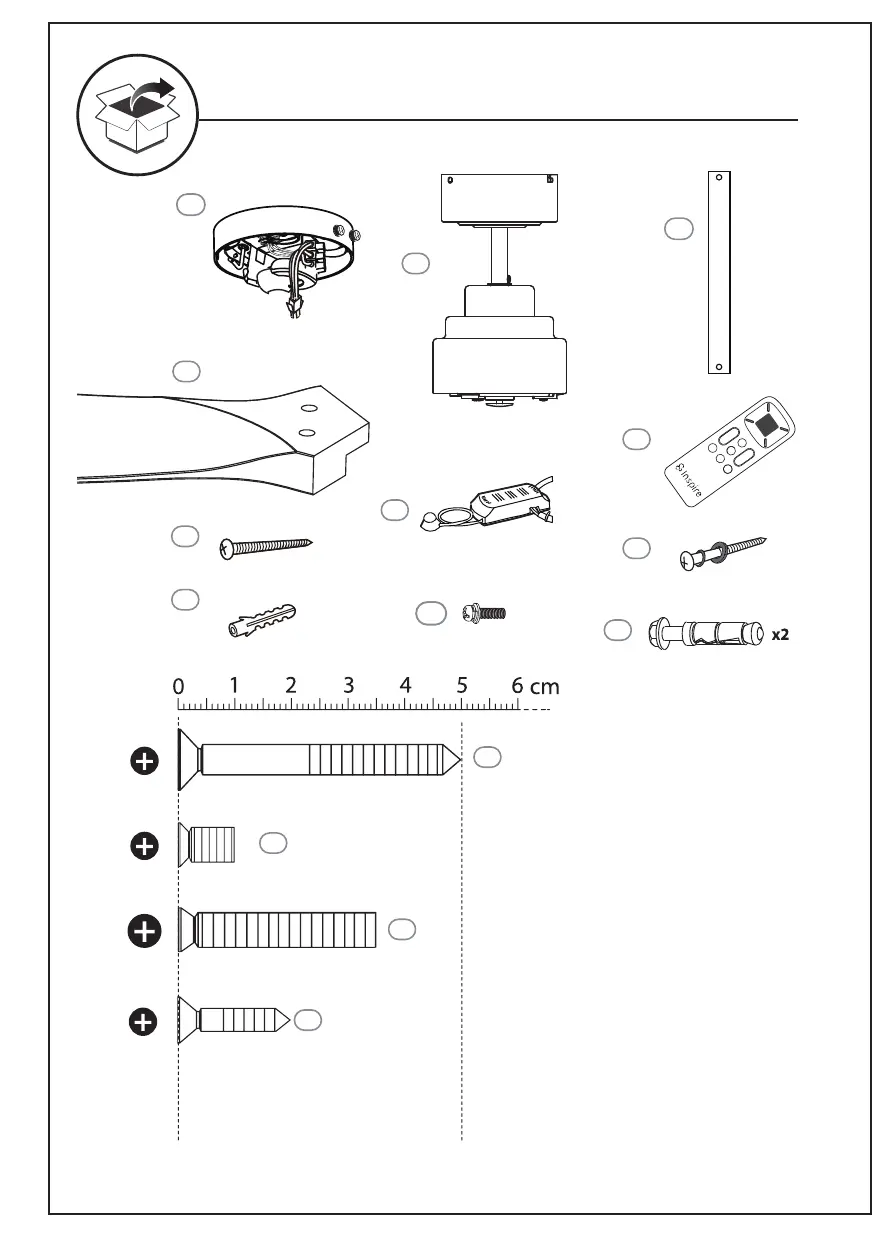 inspire

x2

0 1 2 3 4 5 6 cm