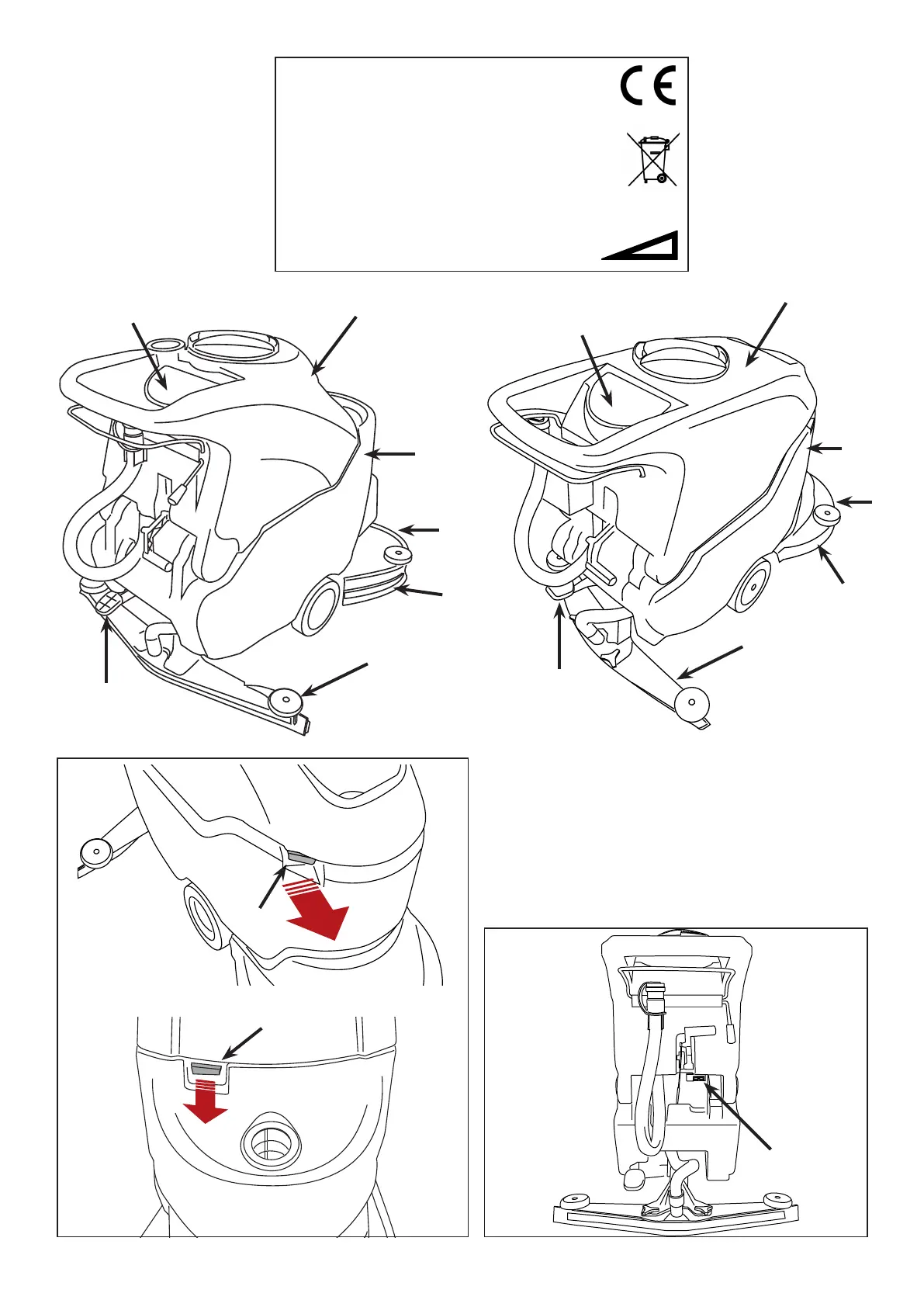 CE