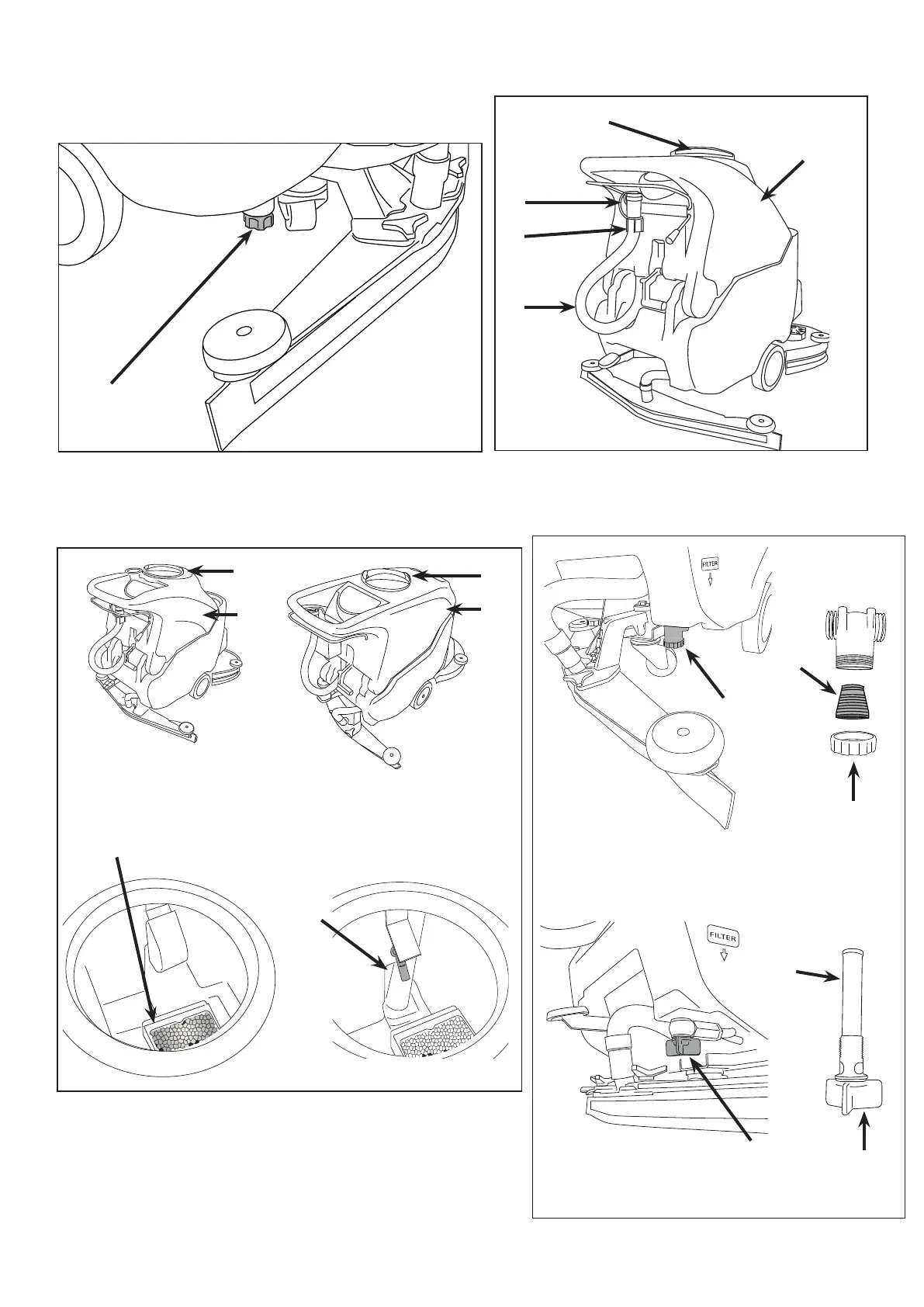 FILTER

FILTER