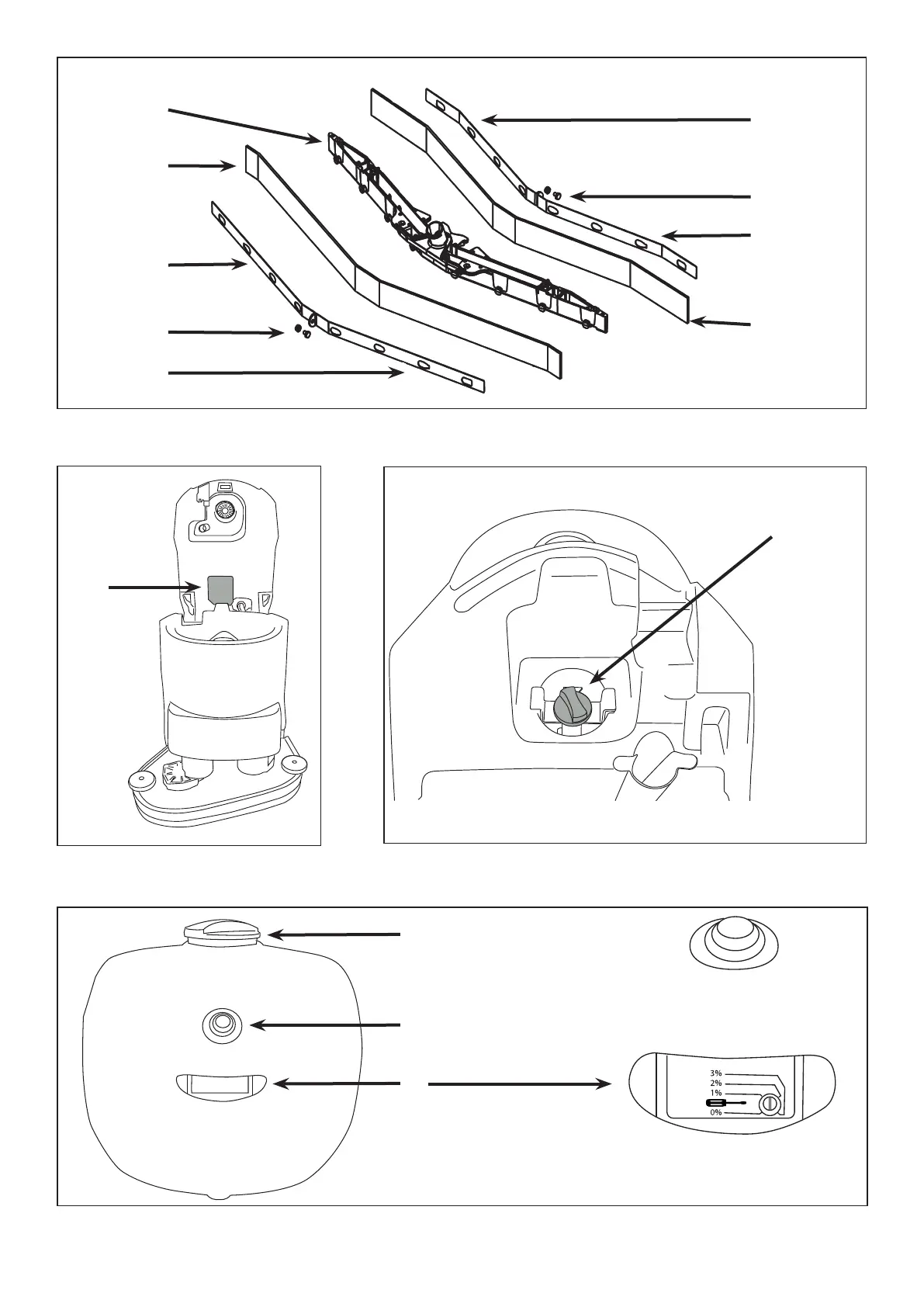 3%
2%
1%
0%