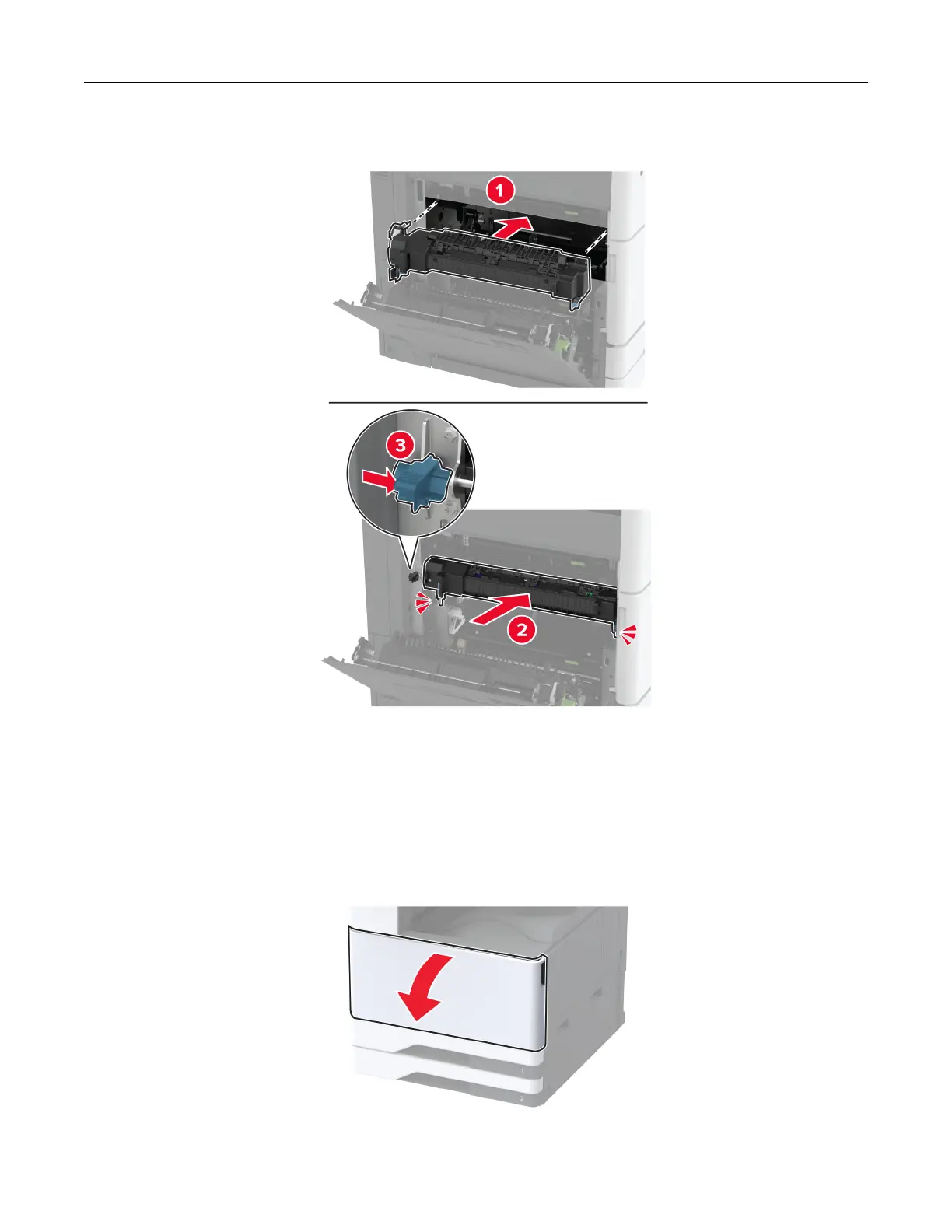 1

3

2

1

2