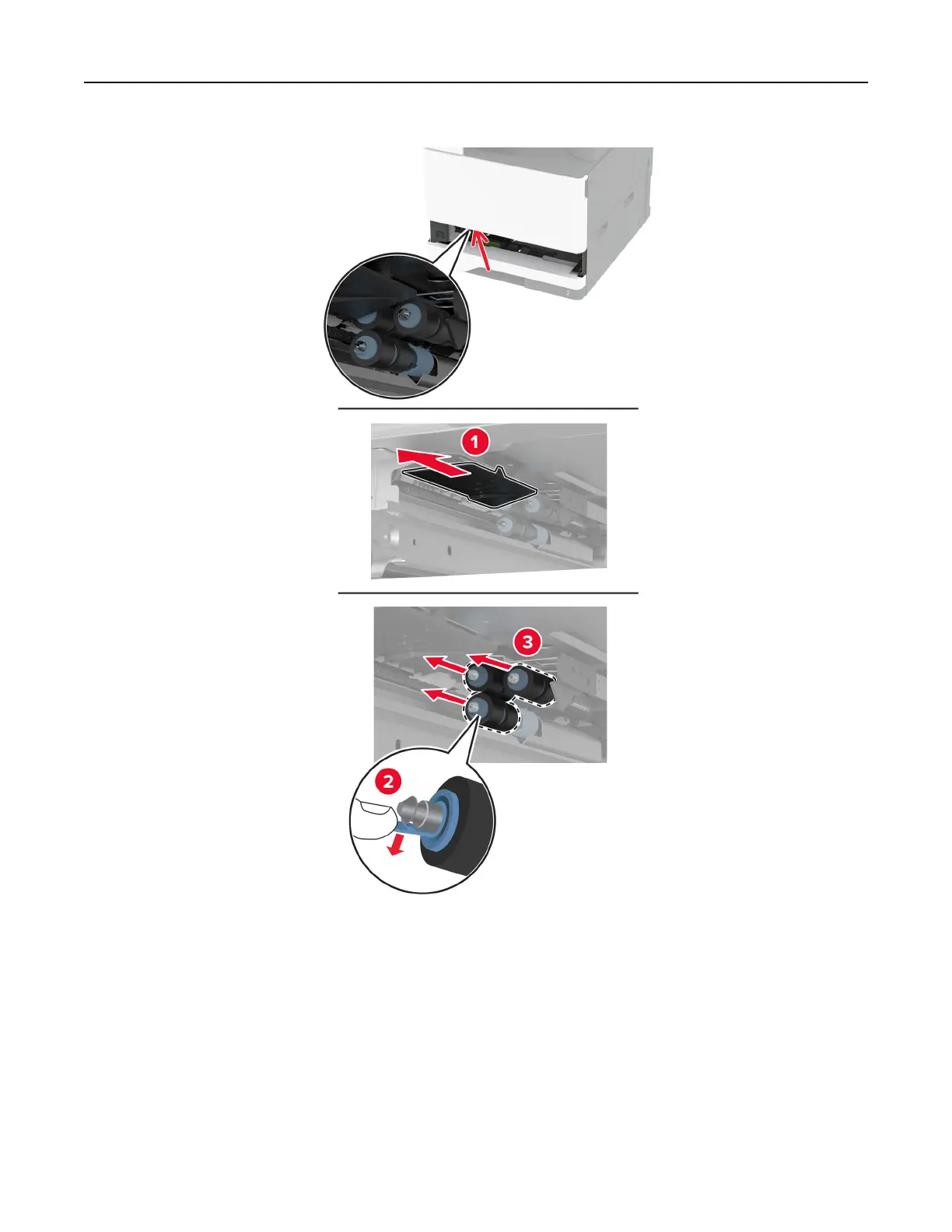 1

3

2