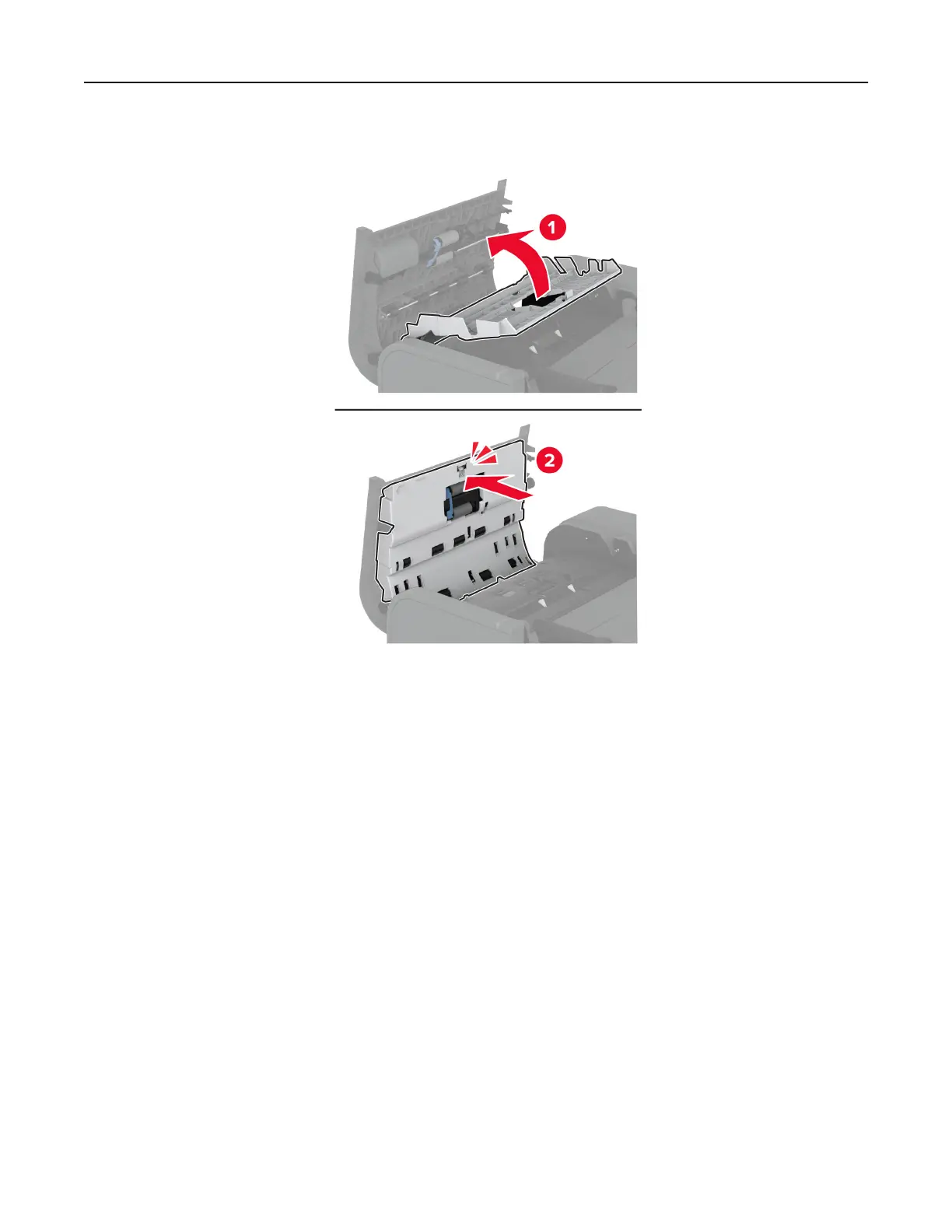 1

2