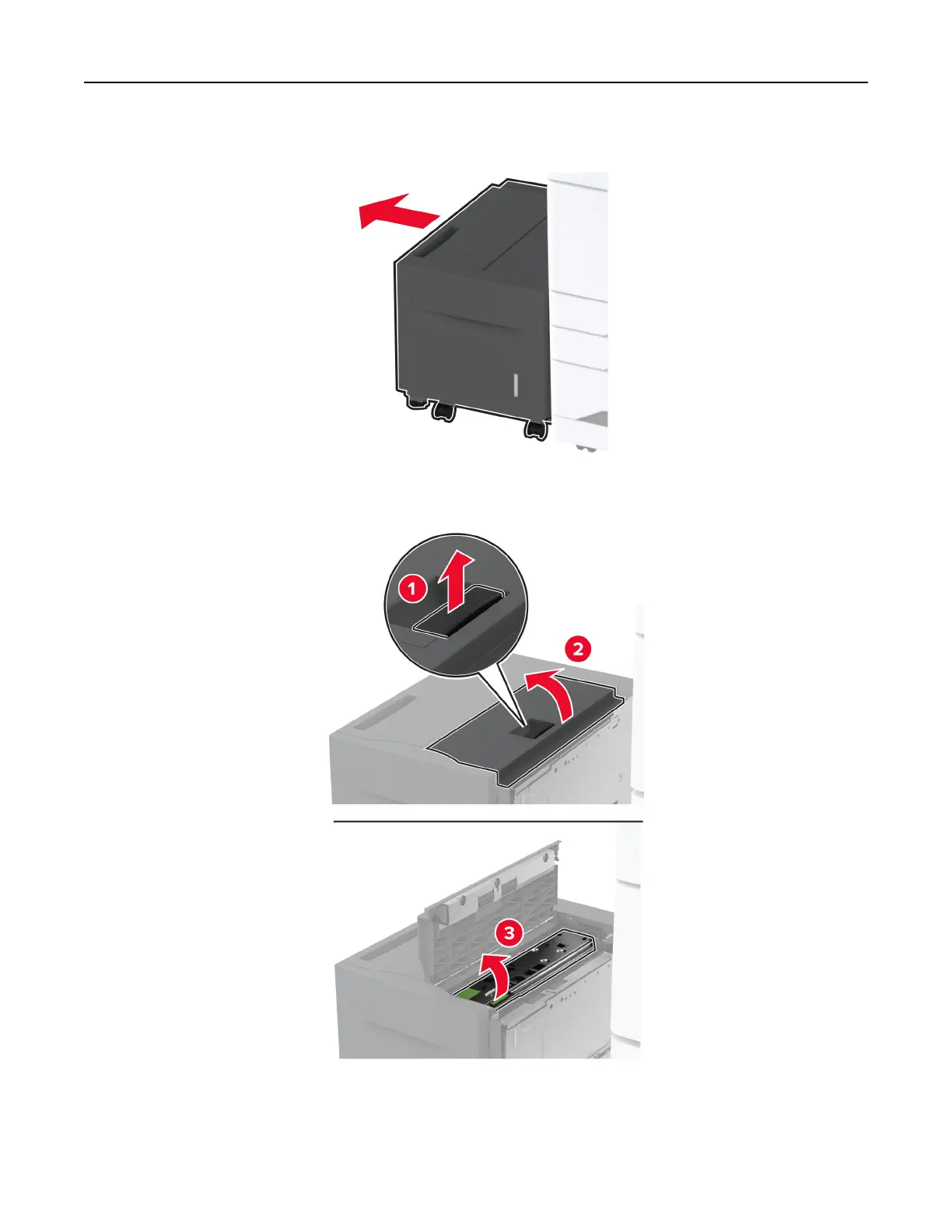 1

2

3