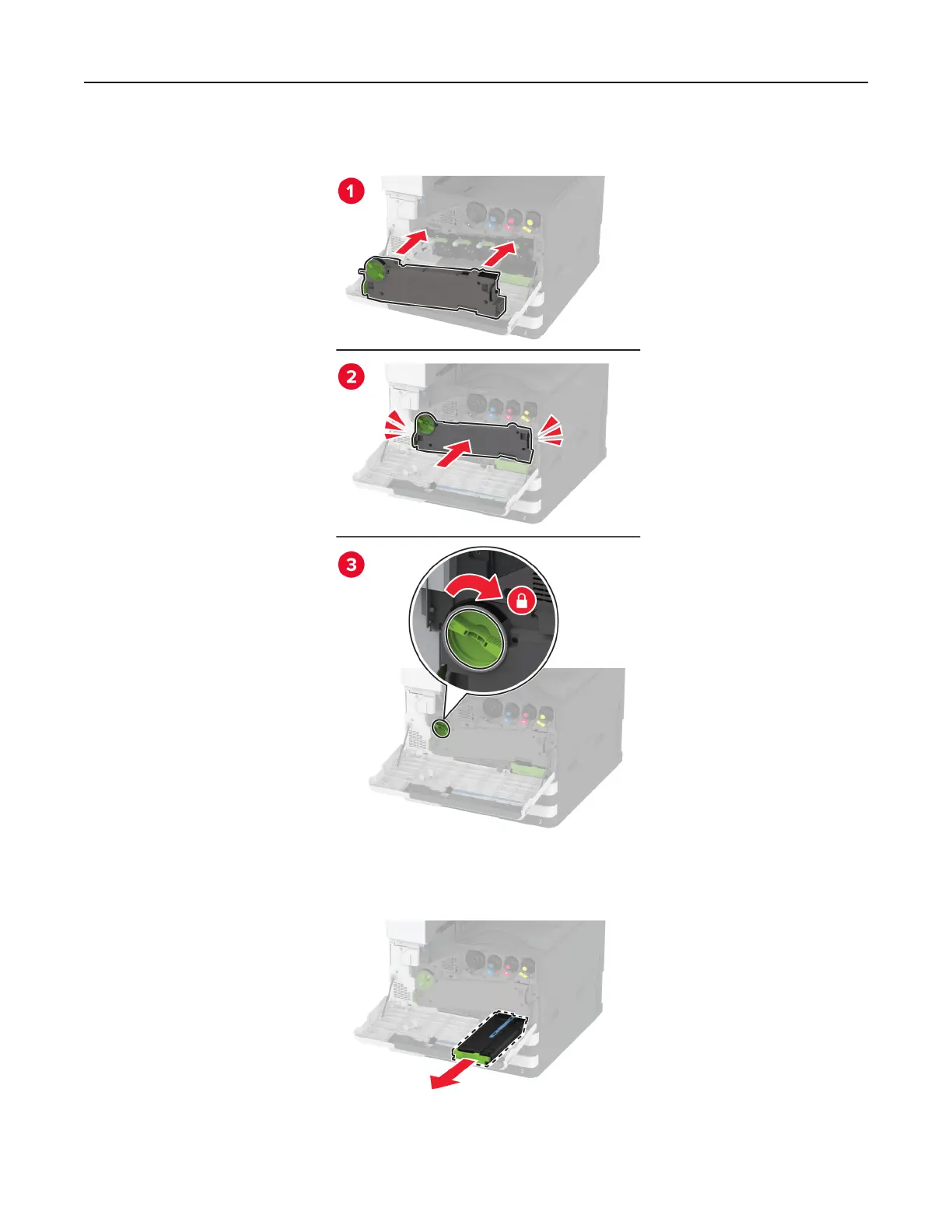 1

2

3