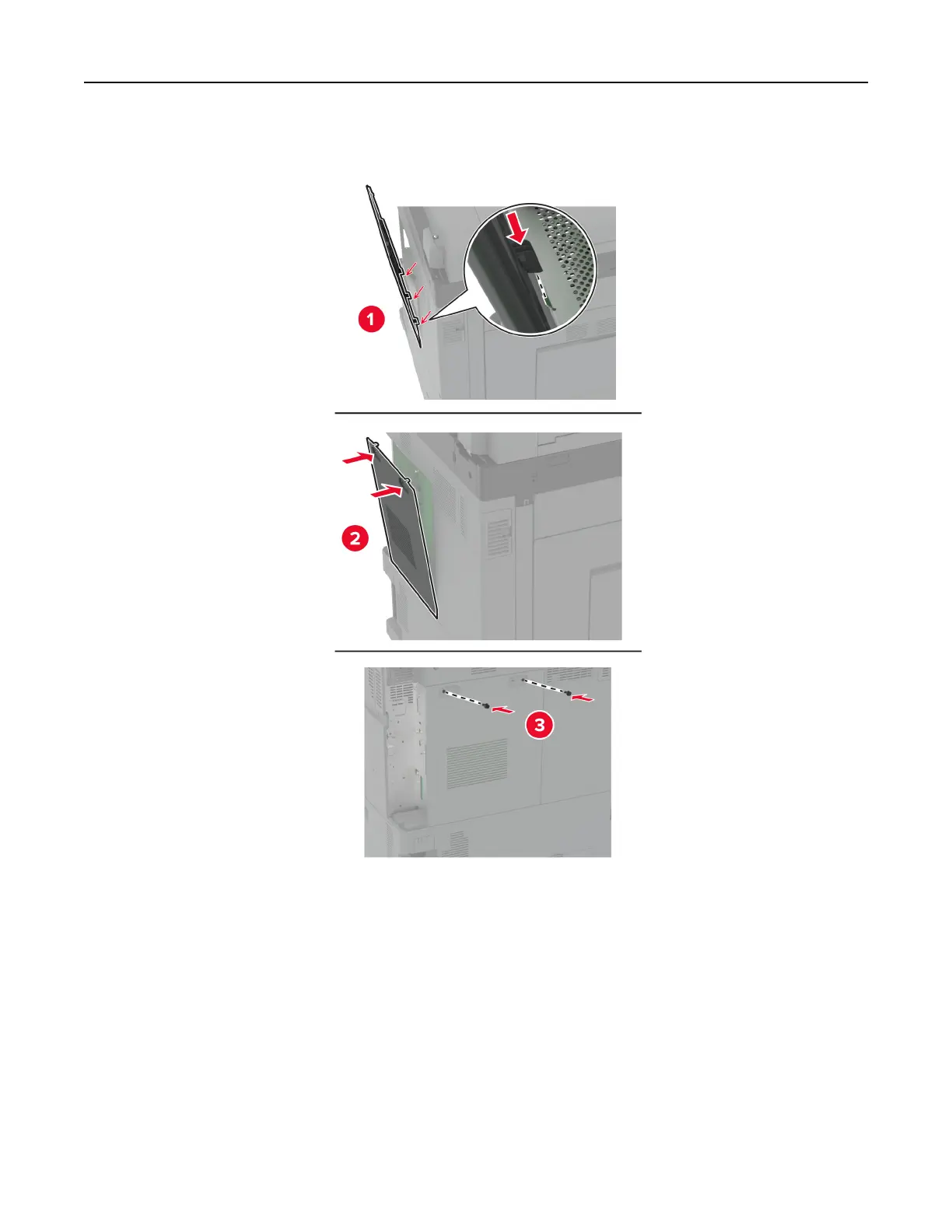 1

2

3