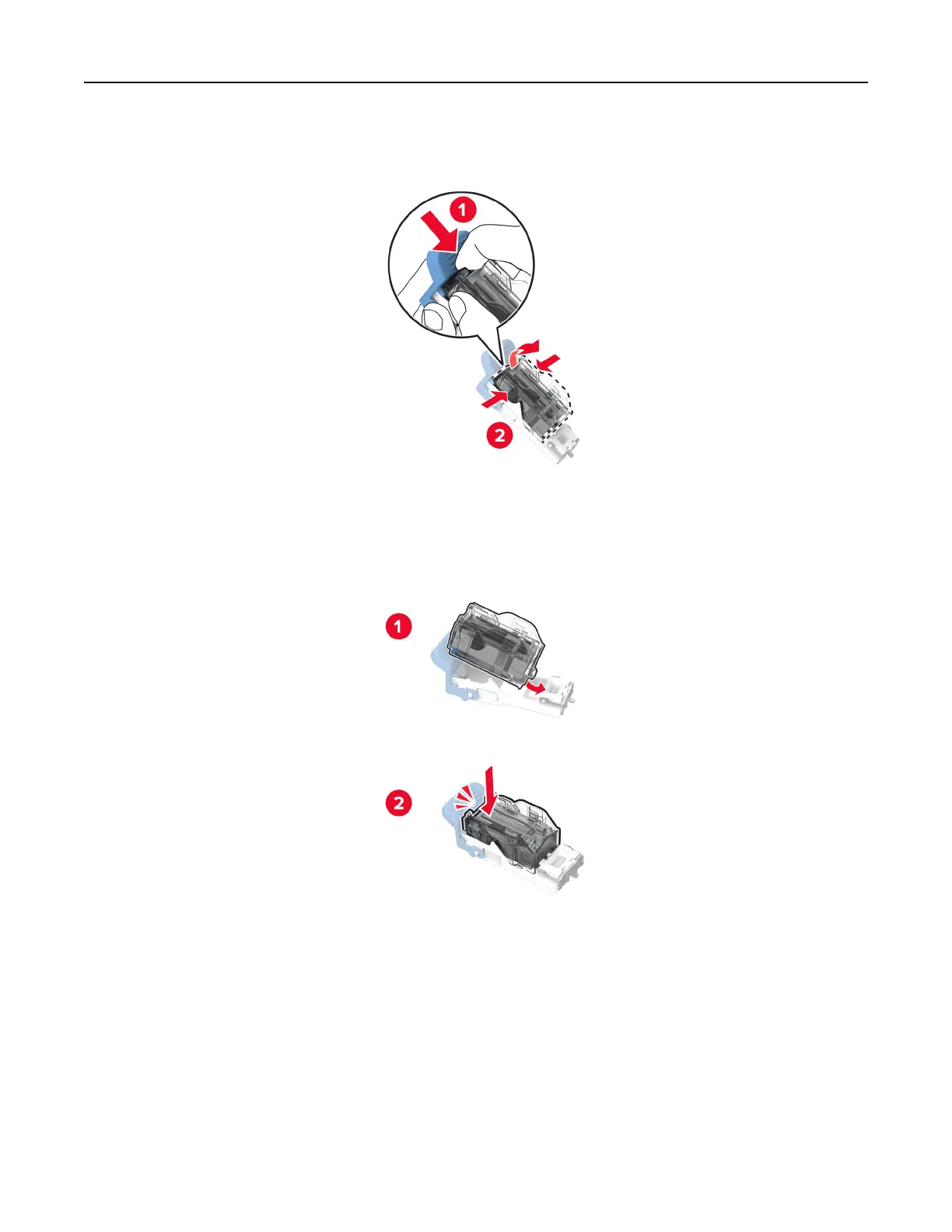 1

2

1

2