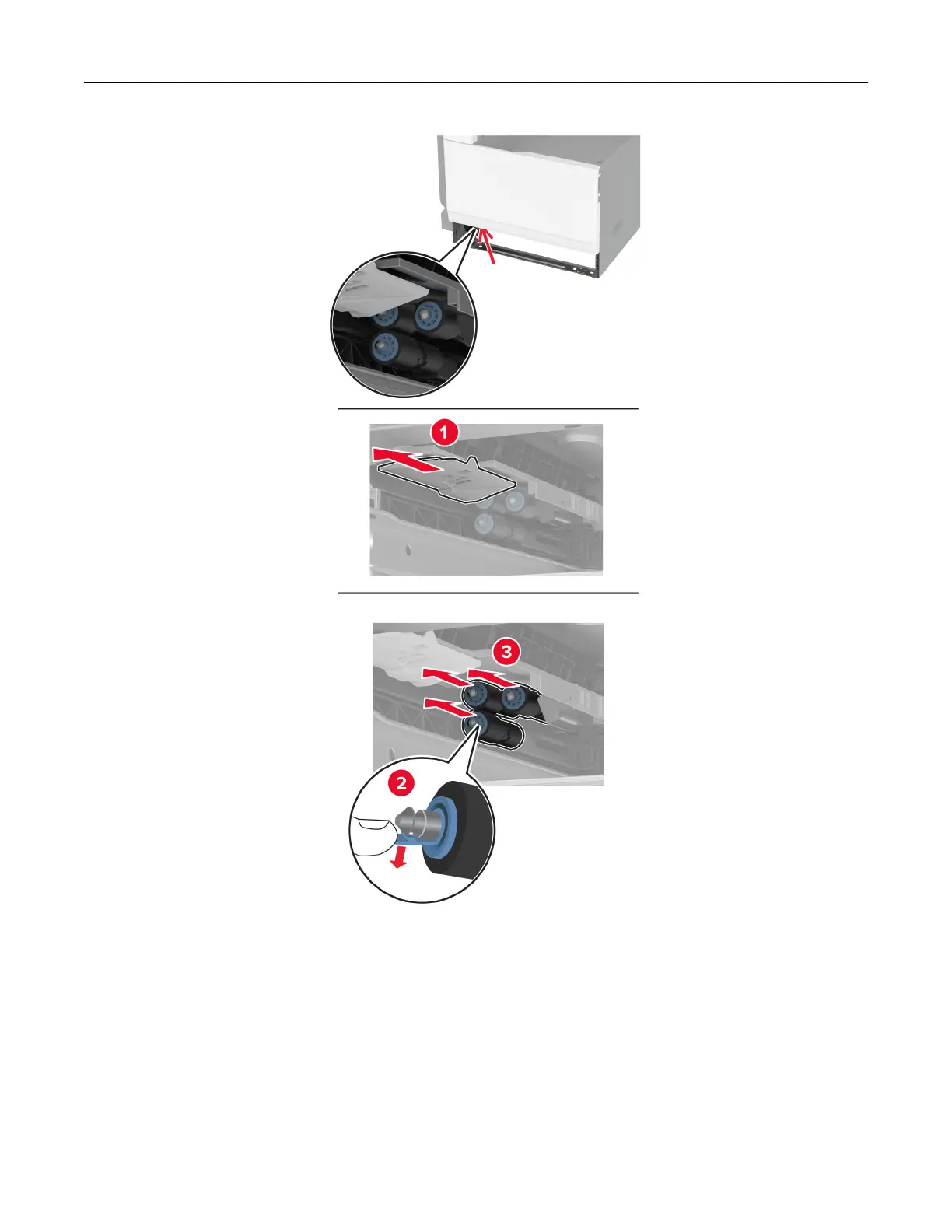 1

3

2