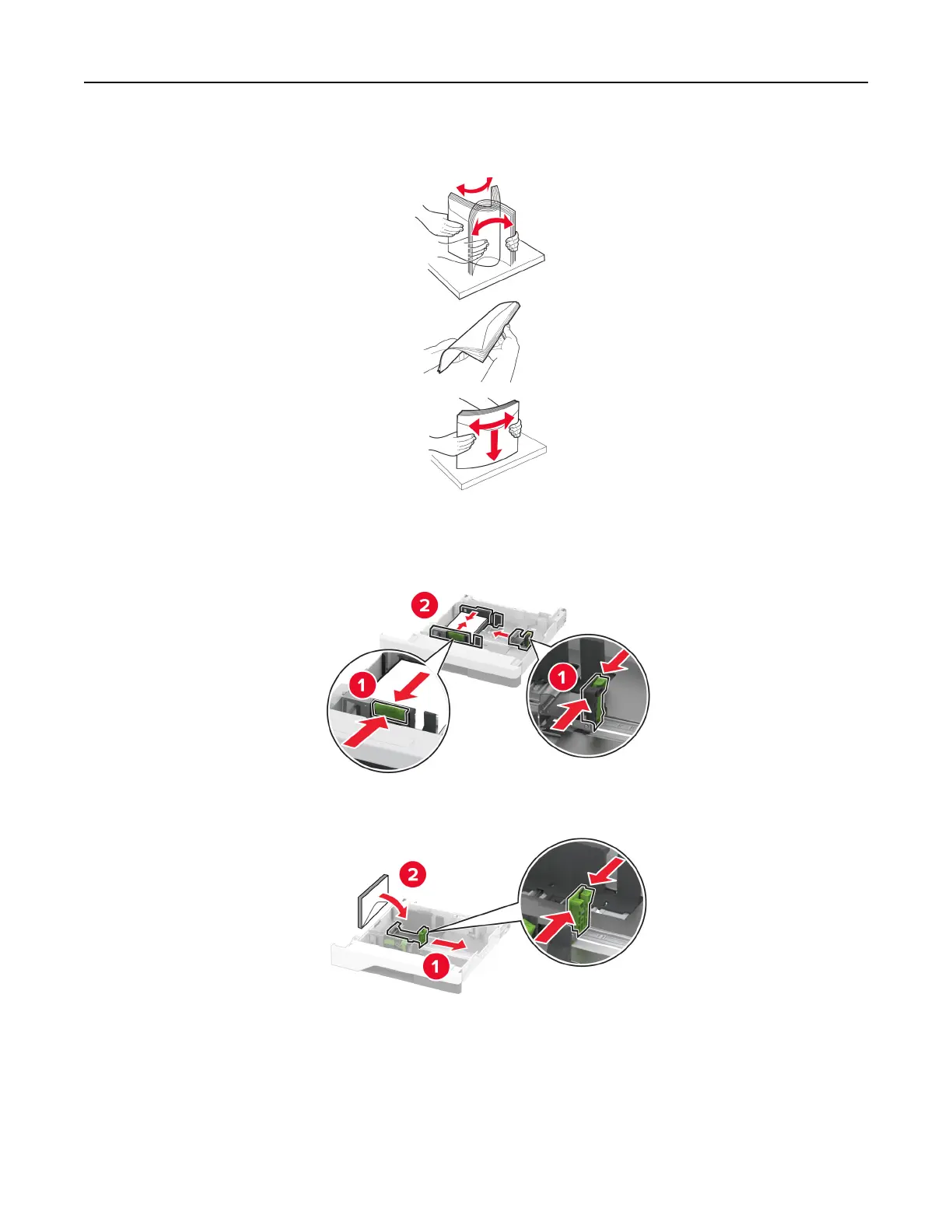 2

1

1

2

1