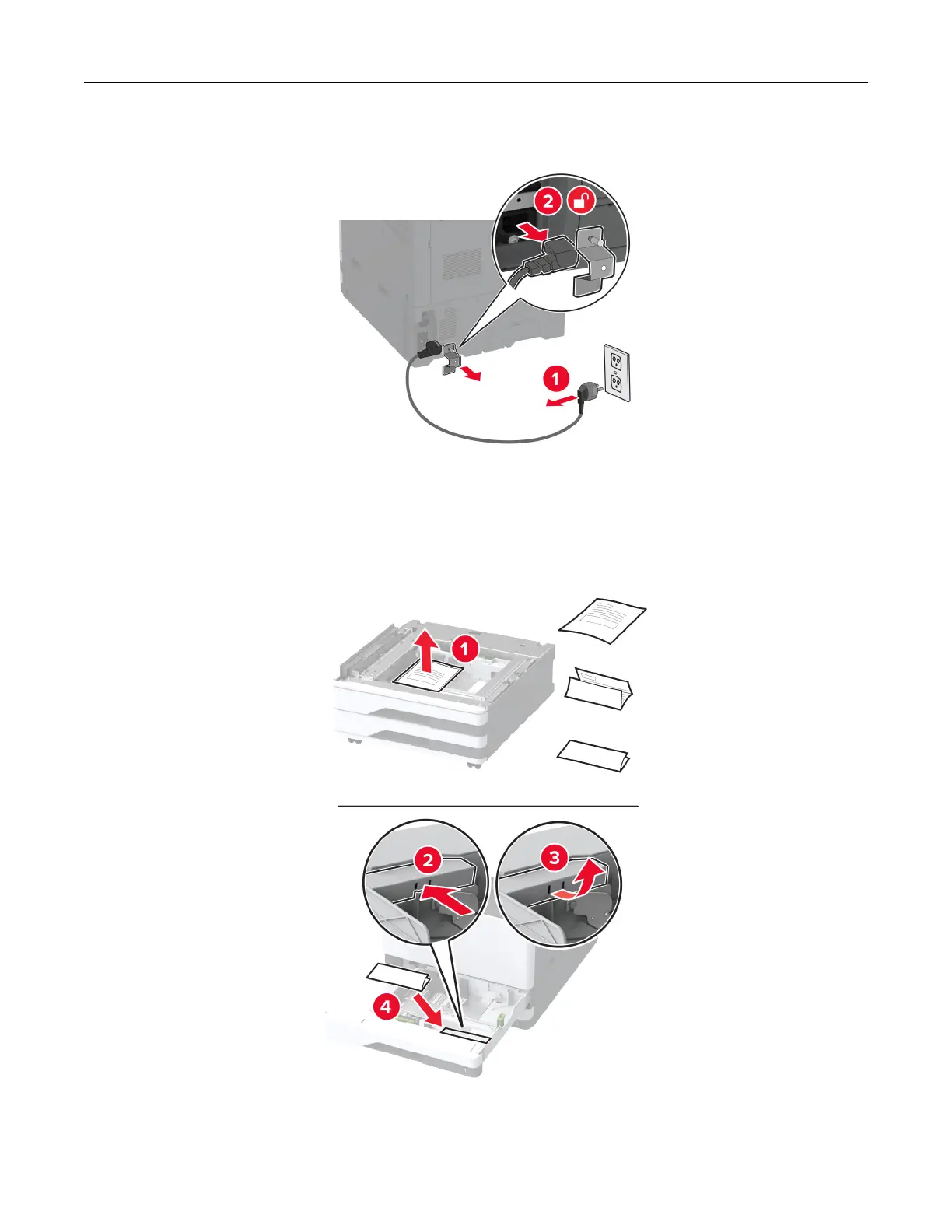 2

1

1

2

3

4