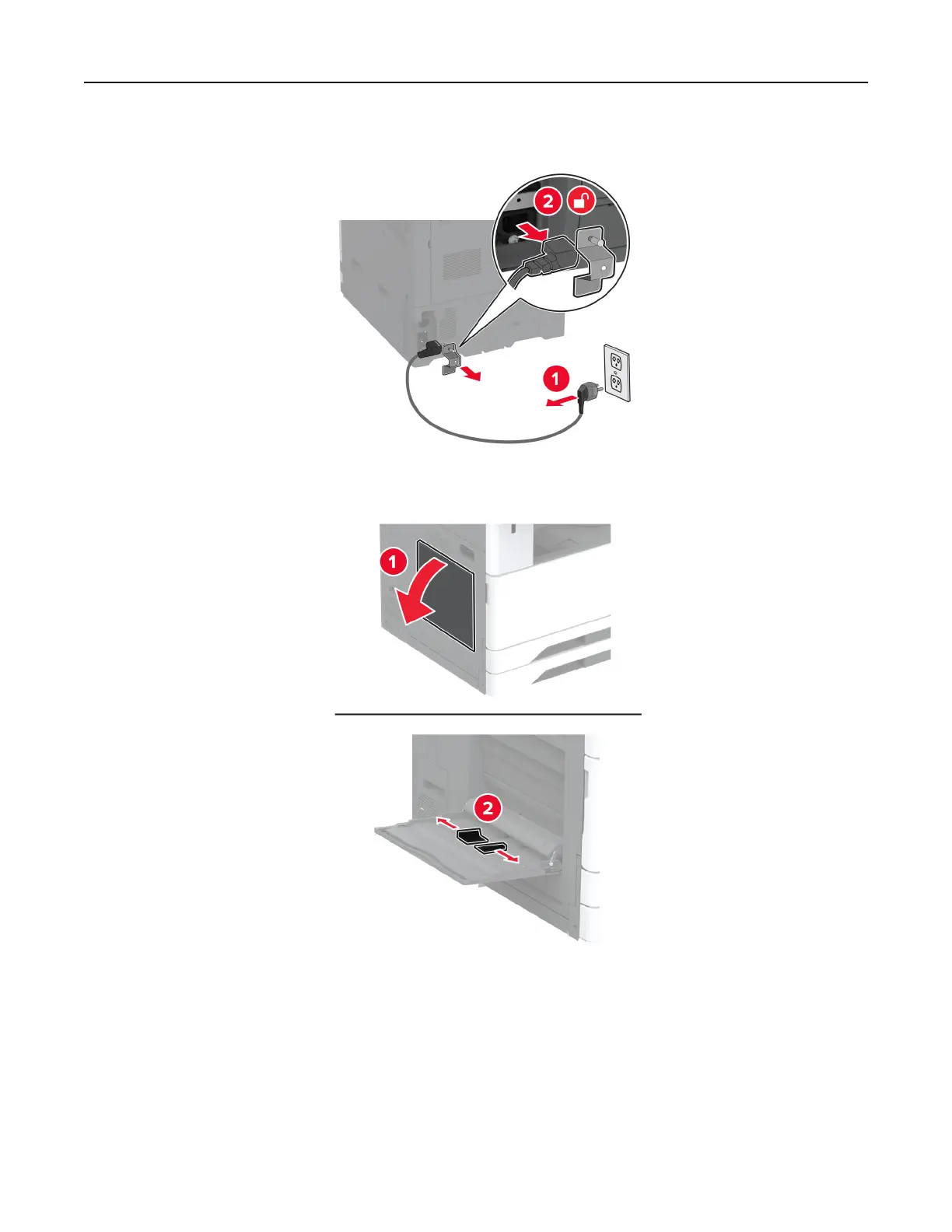 2

1

1

2