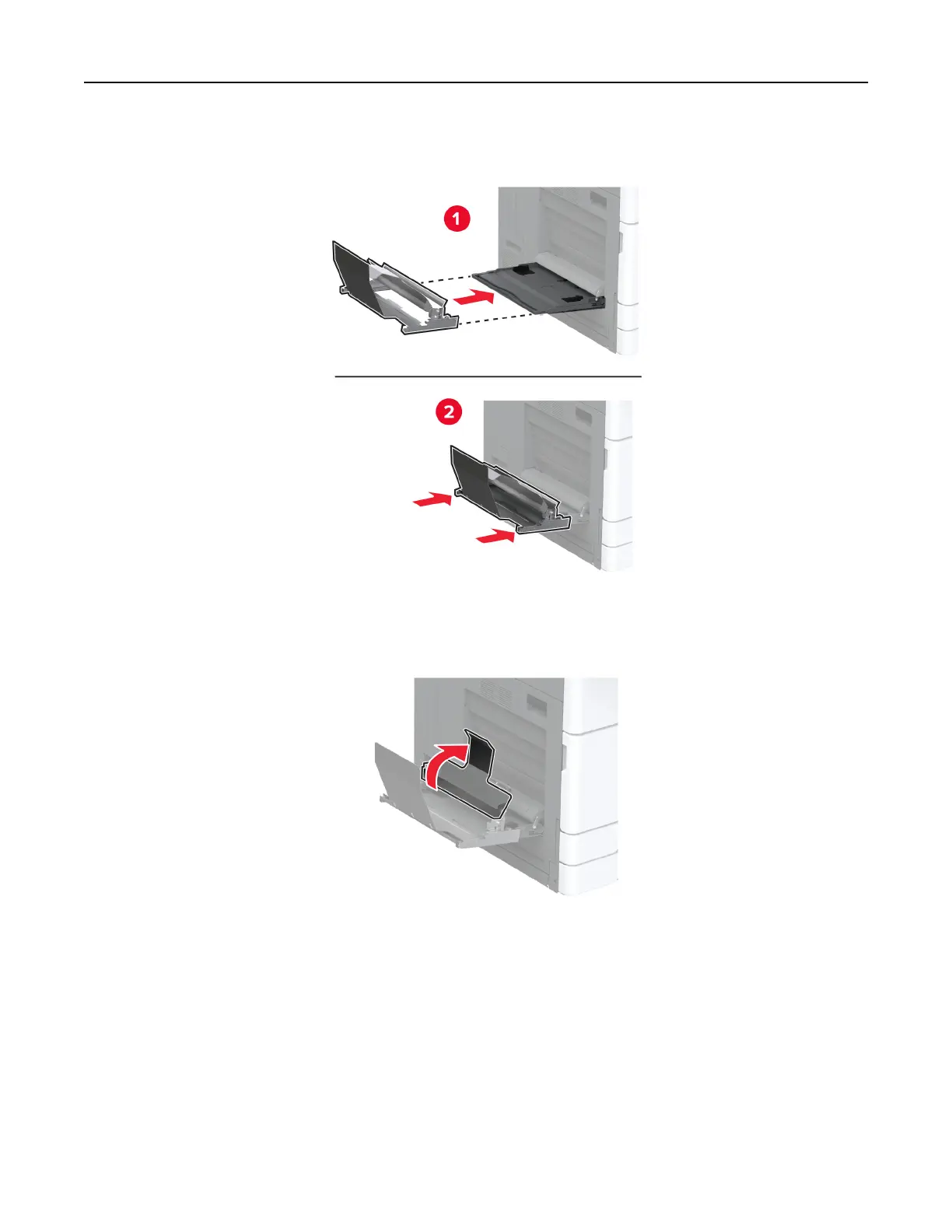 1

2