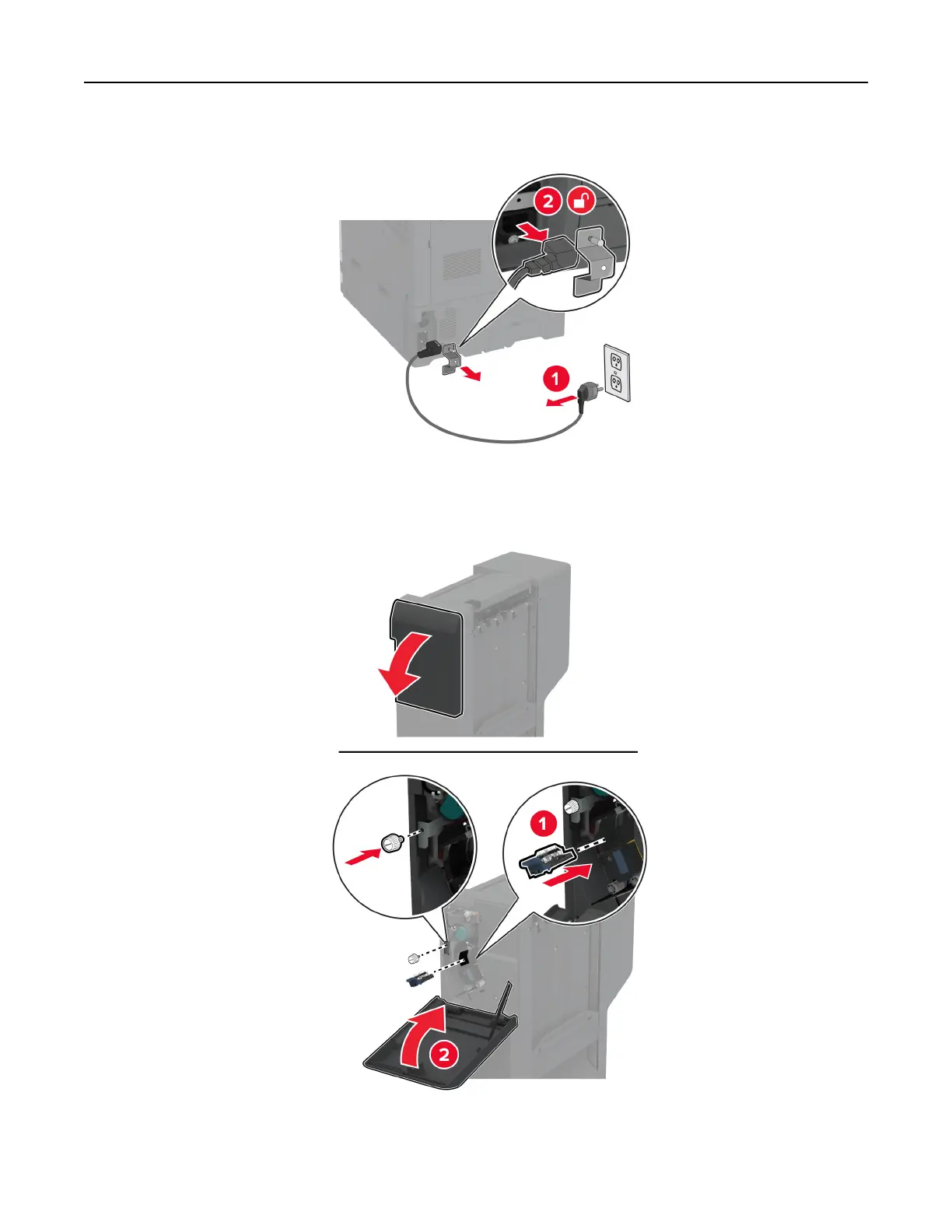 2

1

1

2