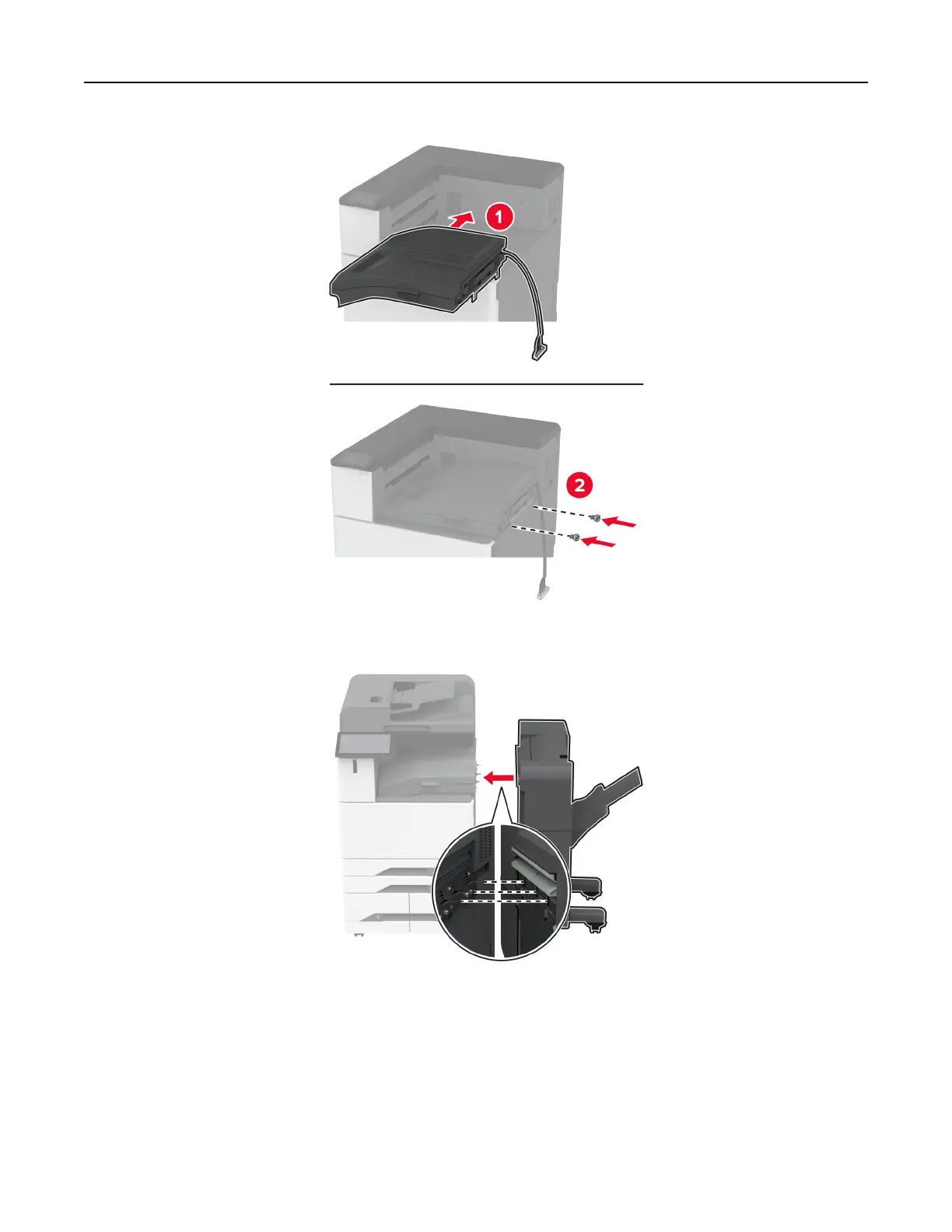 1

2