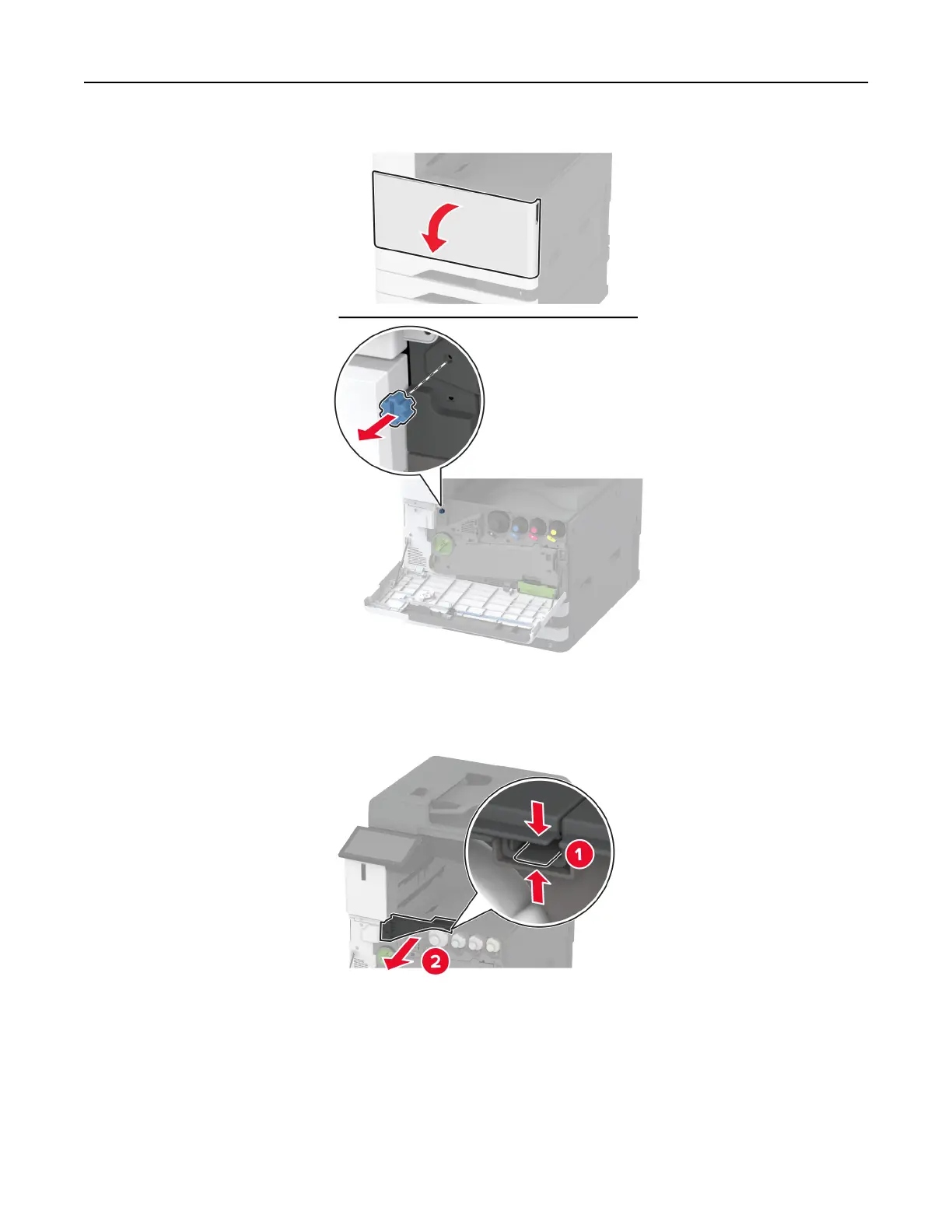 1

2