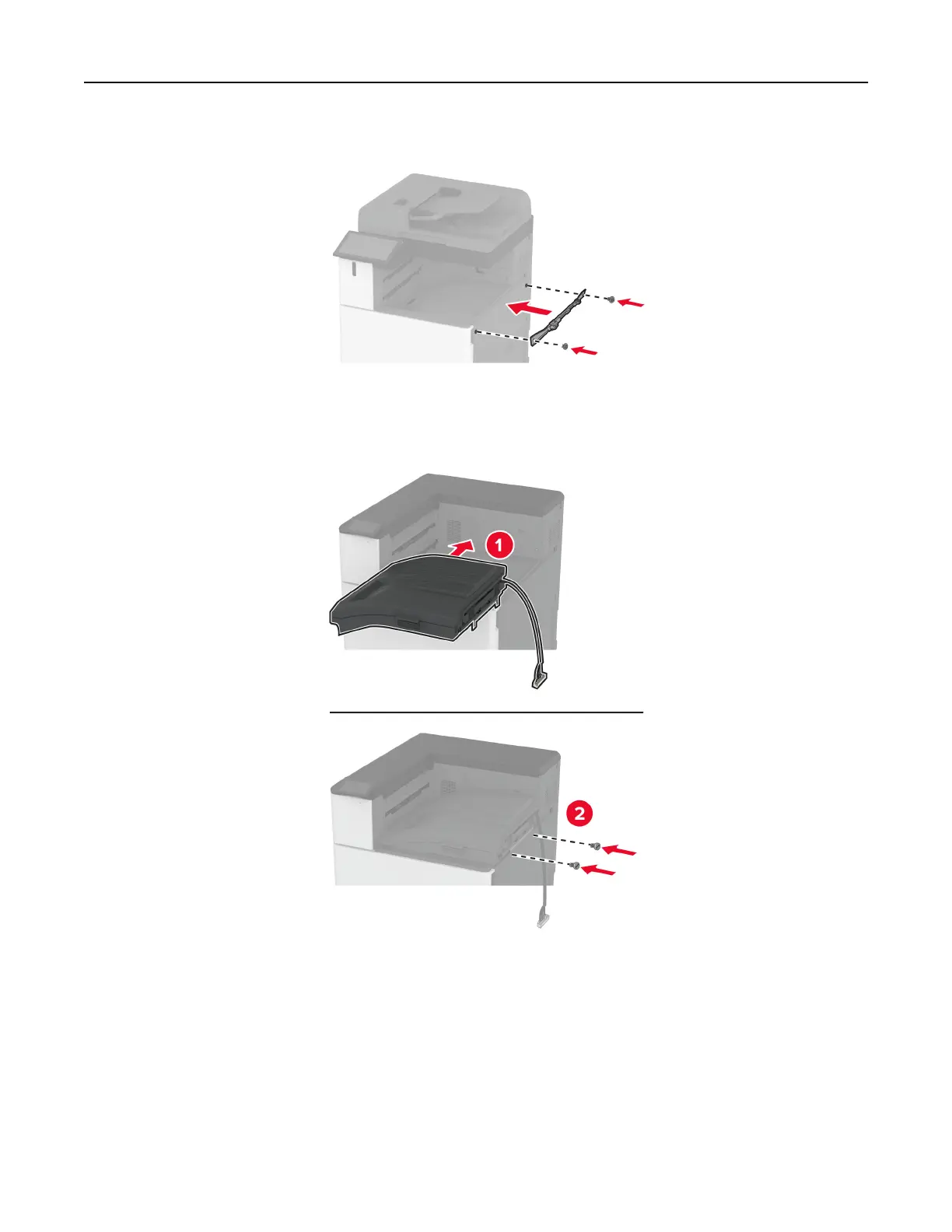 1

2